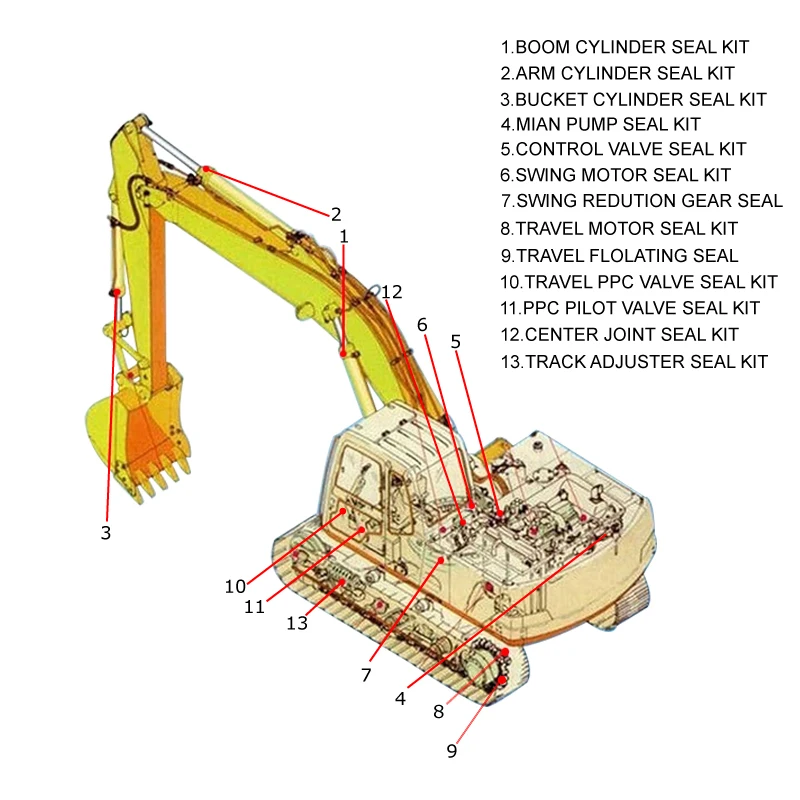 1.BOOM CYLINDER SEAL KIT
2.ARM CYLINDER SEAL KIT
3.BUCKET CYLINDER SEAL KIT
4.MIAN PUMP SEAL KIT
5.CONTROL VALVE SEAL KIT
6.SWING MOTOR SEAL KIT
7.SWING REDUTION GEAR SEAL
8.TRAVEL MOTOR SEAL KIT
9.TRAVEL FLOLATING SEAL
10.TRAVEL PPC VALVE SEAL KIT
11.PPC PILOT VALVE SEAL KIT
12.CENTER JOINT SEAL KIT
13.TRACK ADJUSTER SEAL KIT

2
1
12
6
5
3
10
11
13
7
4
8
9