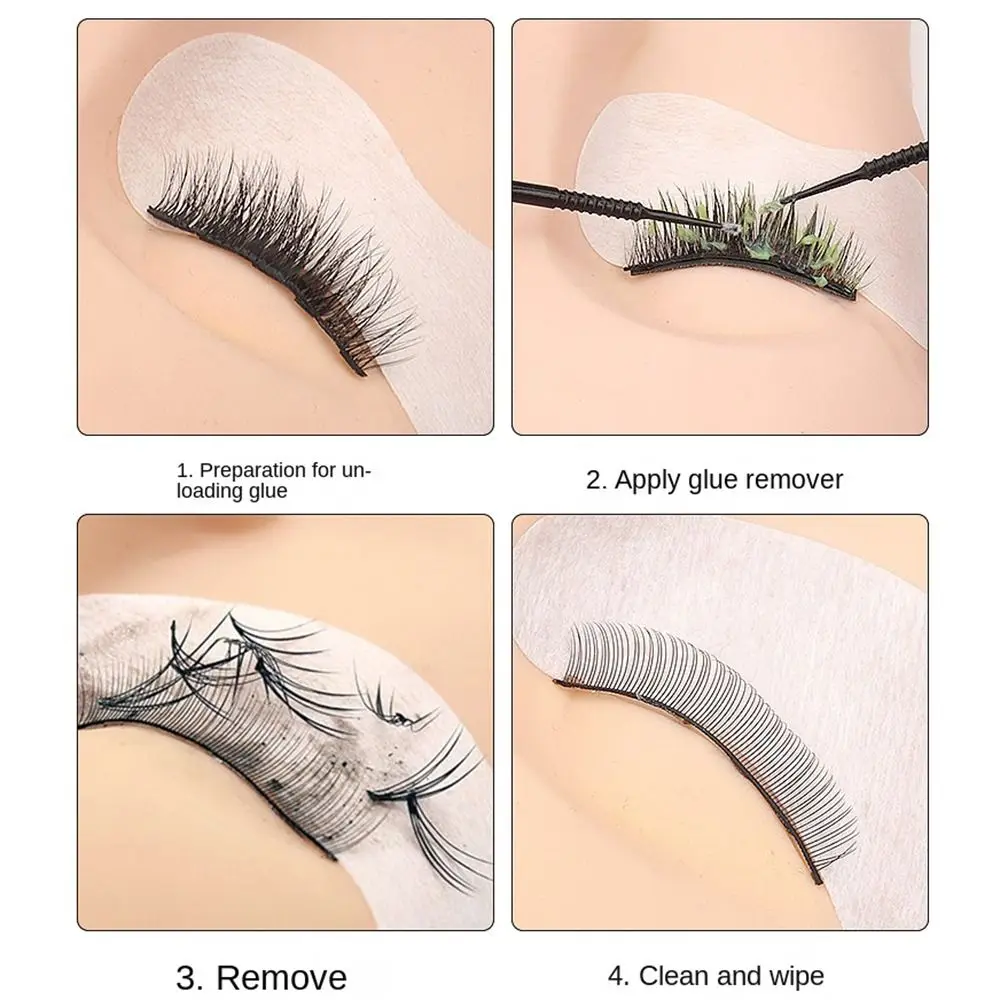 1. Preparation for unloading glue

2. Apply glue remover

3. Remove

4. Clean and wipe