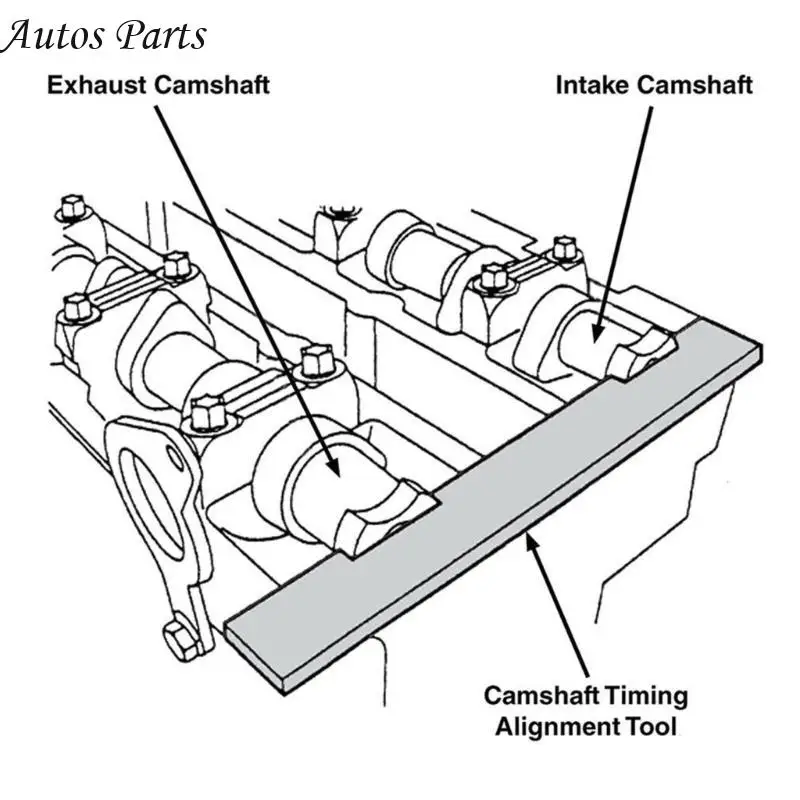 Autos Parts

Exhaust Camshaft

Intake Camshaft

Camshaft Timing Alignment Tool