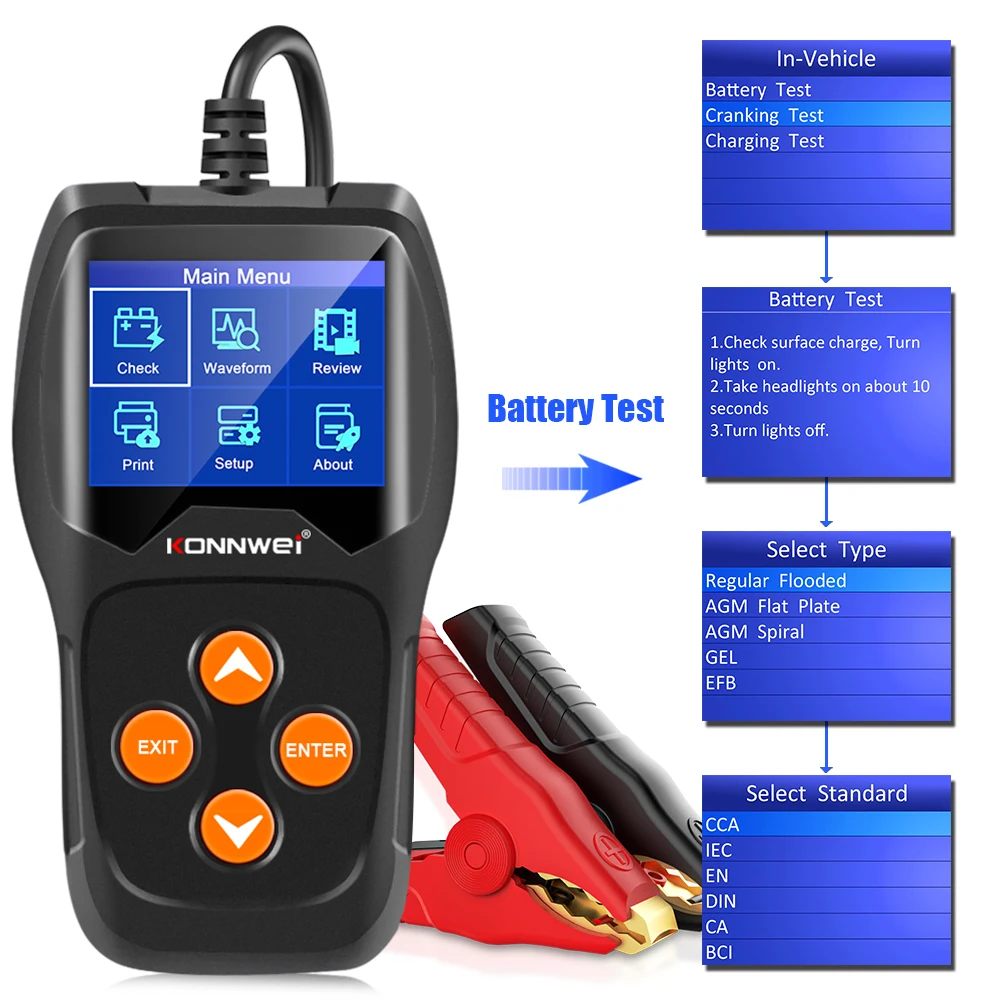 Main Menu
Check
Waveform
Review
Print
Setup
About

KONNWEI®

EXIT
ENTER

Battery Test

In-Vehicle
Battery Test
Cranking Test
Charging Test

Battery Test
1.Check surface charge, Turn lights on.
2.Take headlights on about 10 seconds
3.Turn lights off.

Select Type
Regular Flooded
AGM Flat Plate
AGM Spiral
GEL
EFB

Select Standard
CCA
IEC
EN
DIN
CA
BCI