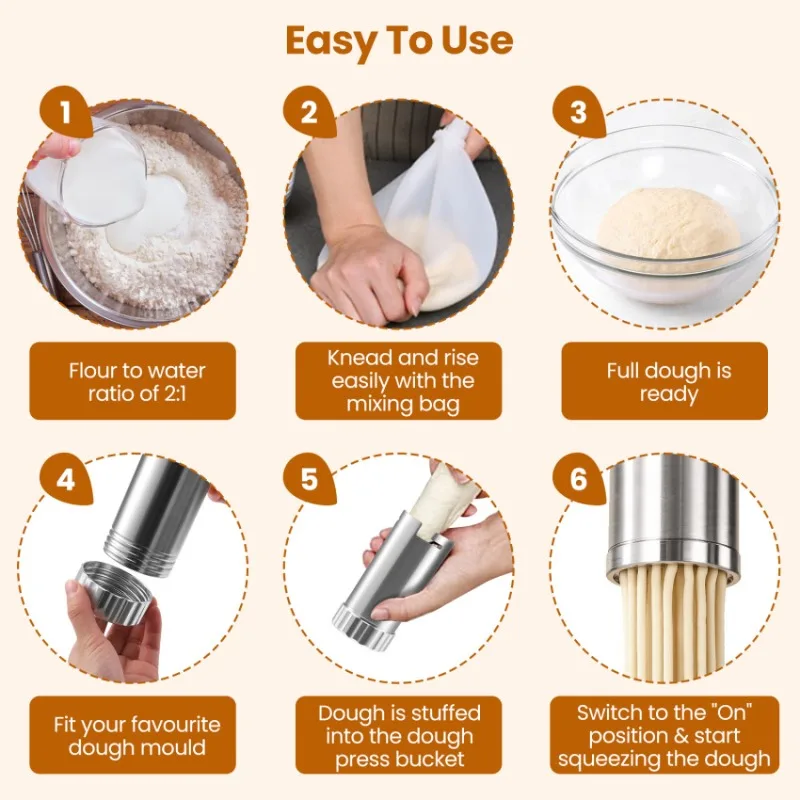 Easy To Use

1

Flour to water ratio of 2:1

2

Knead and rise easily with the mixing bag

3

Full dough is ready

4

Fit your favourite dough mould

5

Dough is stuffed into the dough press bucket

6

Switch to the "On" position & start squeezing the dough