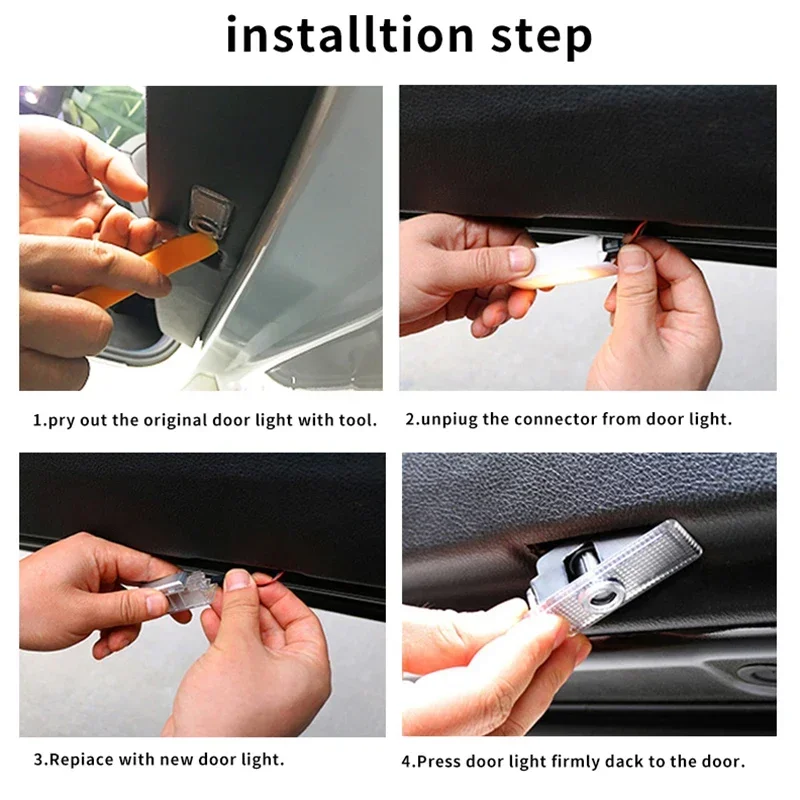 installtion step

1.pry out the original door light with tool.

2.unpiug the connector from door light.

3.Repiace with new door light.

4.Press door light firmly dack to the door.