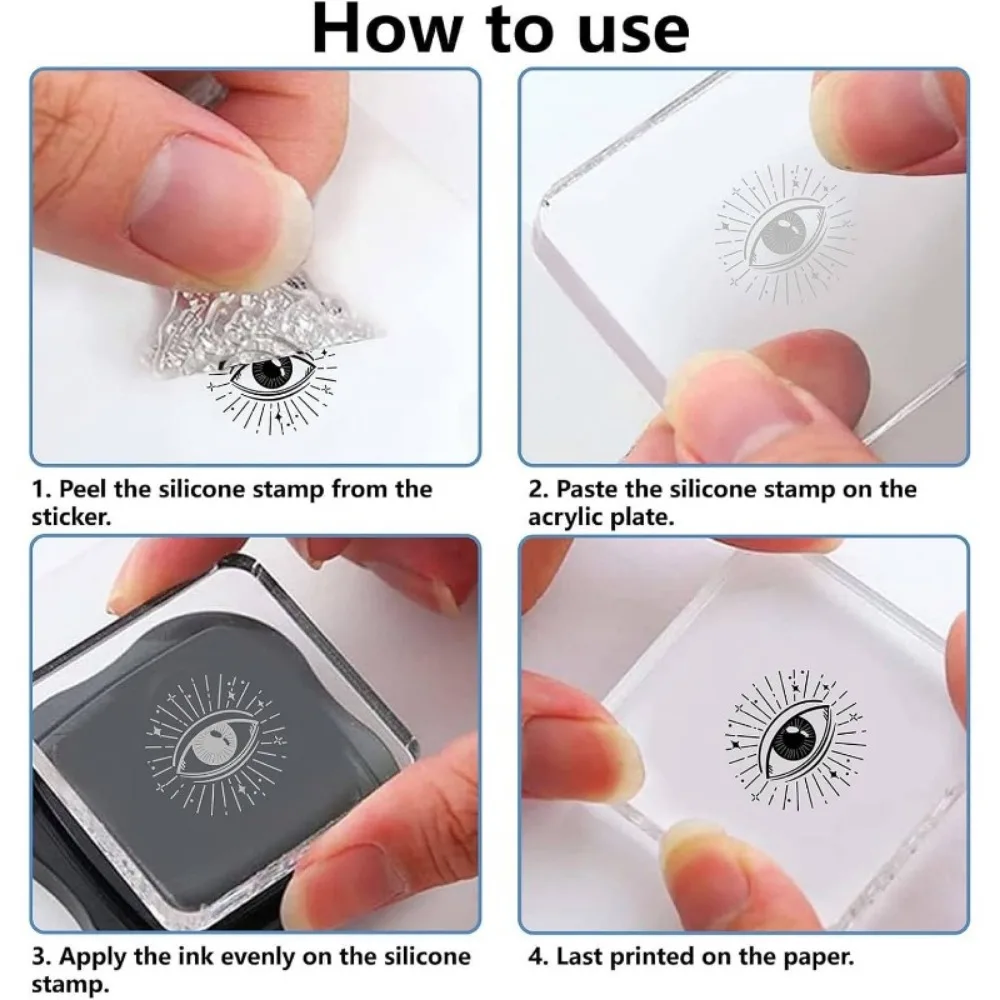 How to use

1. Peel the silicone stamp from the sticker.

2. Paste the silicone stamp on the acrylic plate.

3. Apply the ink evenly on the silicone stamp.

4. Last printed on the paper.