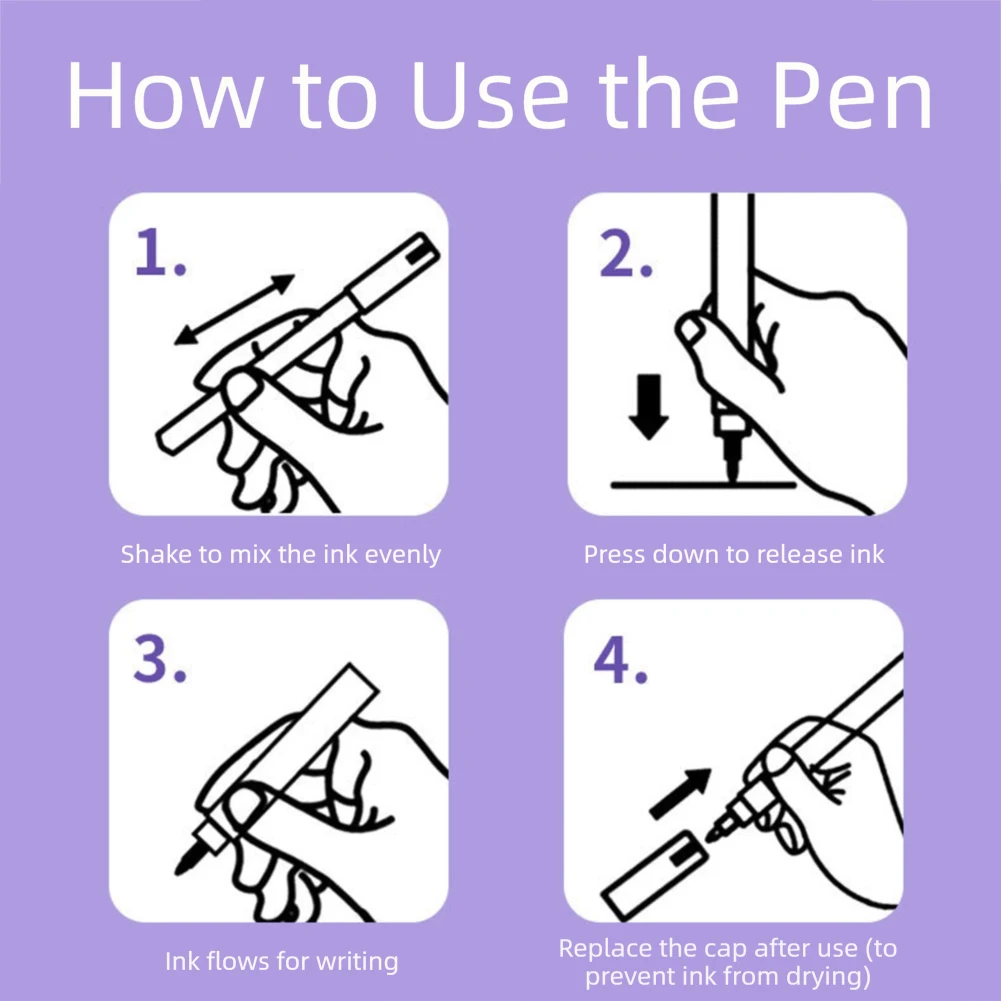 How to Use the Pen

1.

Shake to mix the ink evenly

2.

Press down to release ink

3.

Ink flows for writing

4.

Replace the cap after use (to prevent ink from drying)