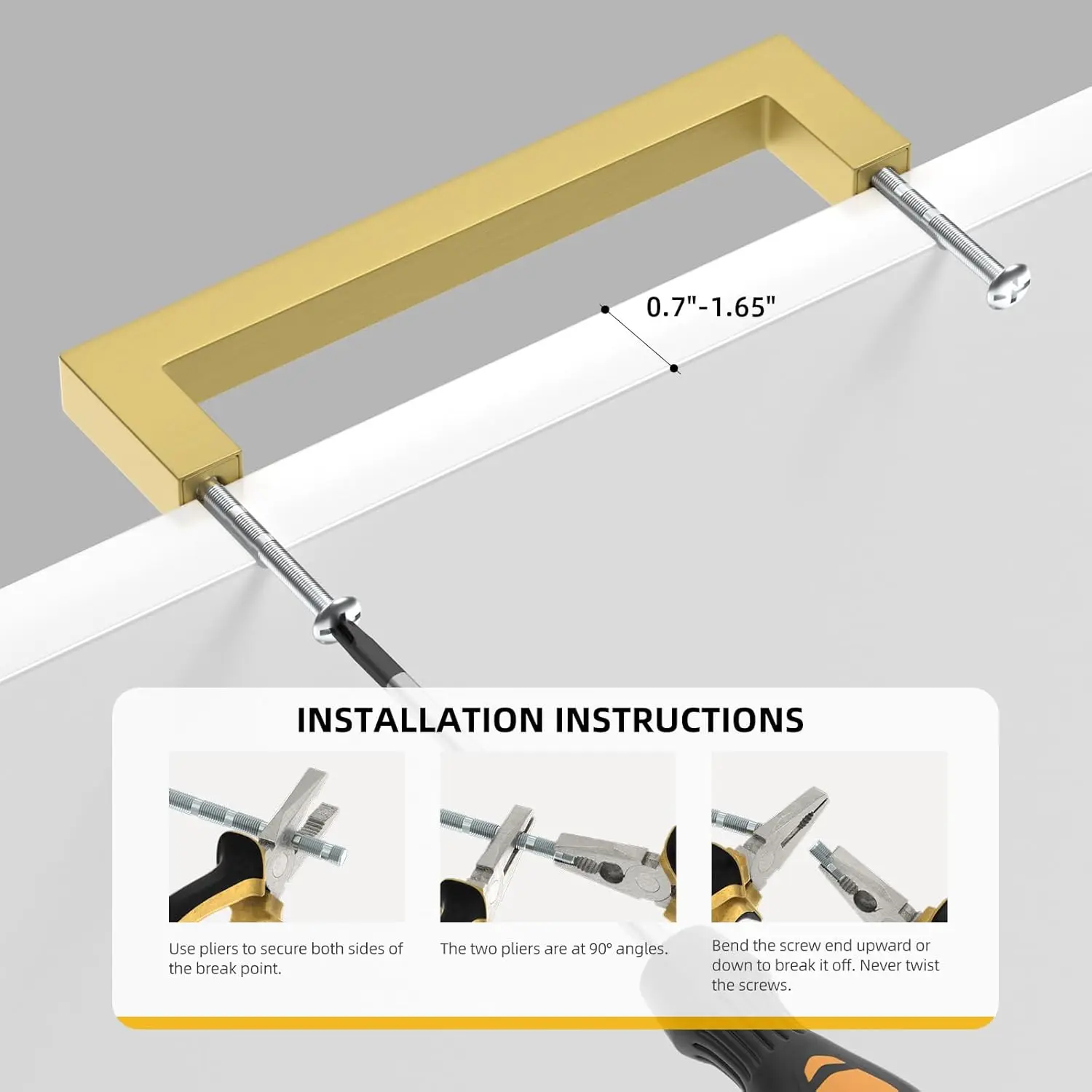 0.7"-1.65"

INSTALLATION INSTRUCTIONS

Use pliers to secure both sides of the break point.

The two pliers are at 90° angles.

Bend the screw end upward or down to break it off. Never twist the screws.