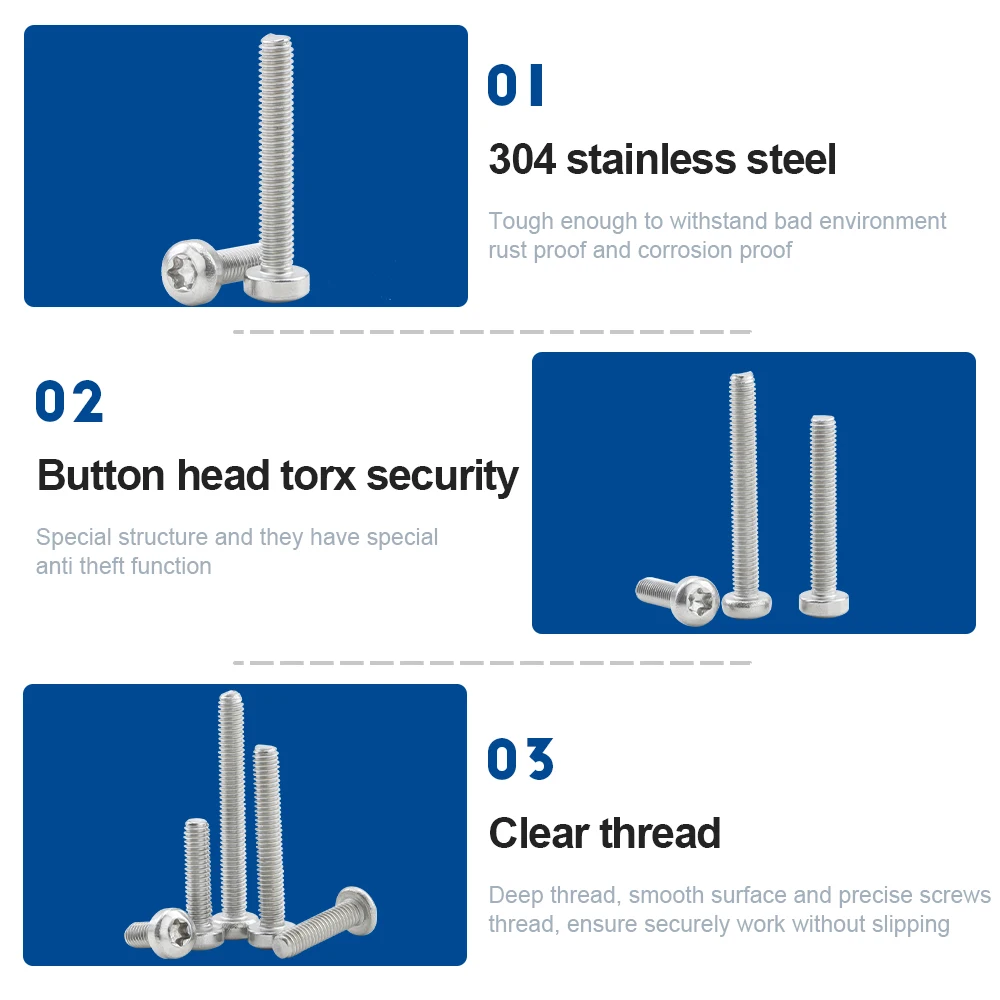 01

304 stainless steel

Tough enough to withstand bad environment rust proof and corrosion proof

02

Button head torx security

Special structure and they have special anti theft function

03

Clear thread

Deep thread, smooth surface and precise screws thread, ensure securely work without slipping