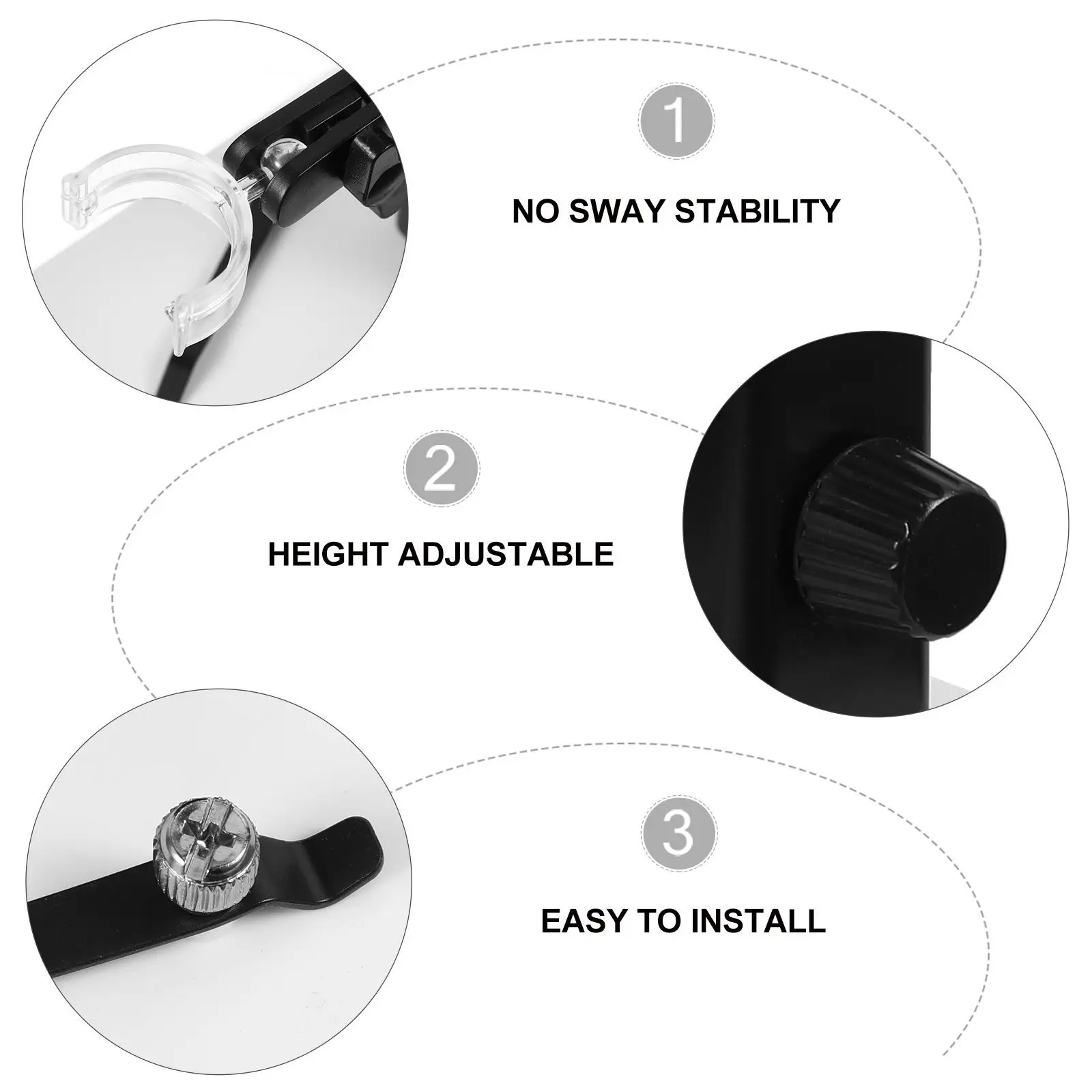 1

NO SWAY STABILITY

2

HEIGHT ADJUSTABLE

3

EASY TO INSTALL