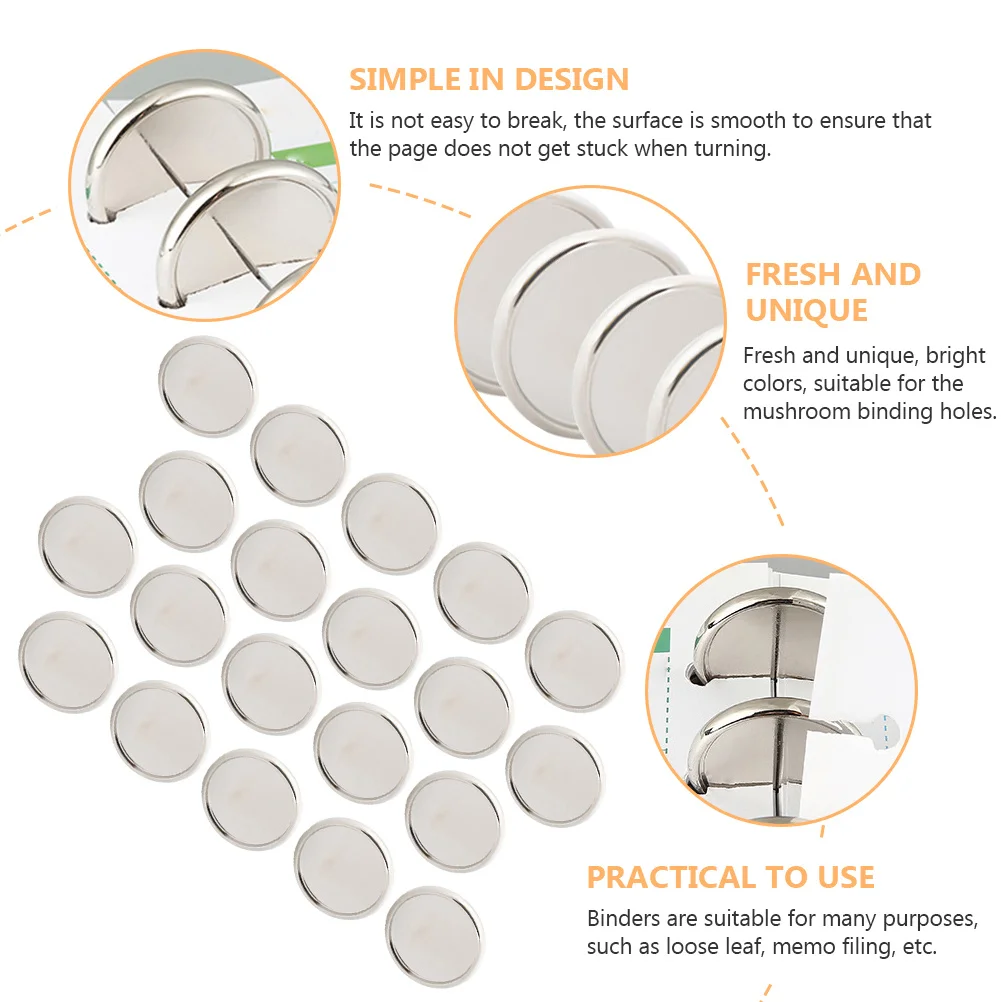 SIMPLE IN DESIGN
It is not easy to break, the surface is smooth to ensure that the page does not get stuck when turning.

FRESH AND UNIQUE
Fresh and unique, bright colors, suitable for the mushroom binding holes.

PRACTICAL TO USE
Binders are suitable for many purposes, such as loose leaf, memo filing, etc.