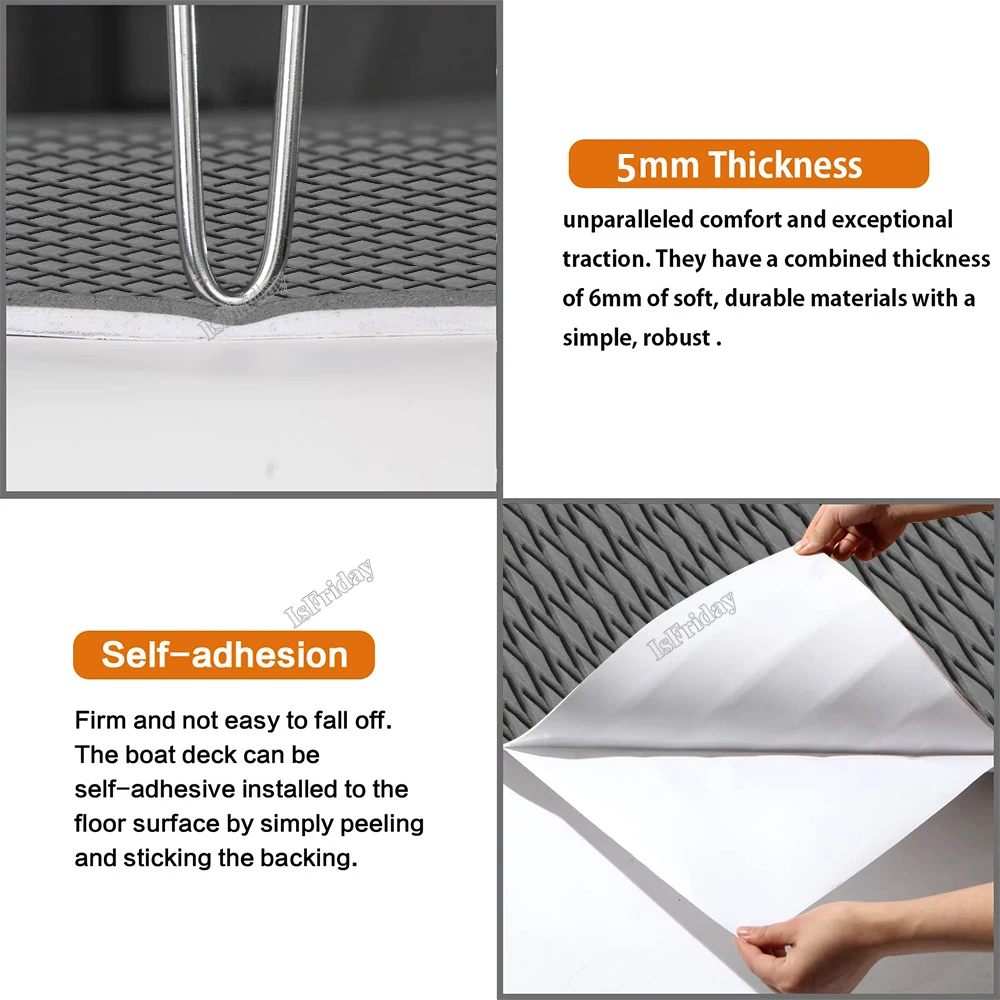 IsFriday

5mm Thickness

unparalleled comfort and exceptional traction. They have a combined thickness of 6mm of soft, durable materials with a simple, robust .

IsFriday

Self-adhesion

Firm and not easy to fall off. The boat deck can be self-adhesive installed to the floor surface by simply peeling and sticking the backing.

IsFriday