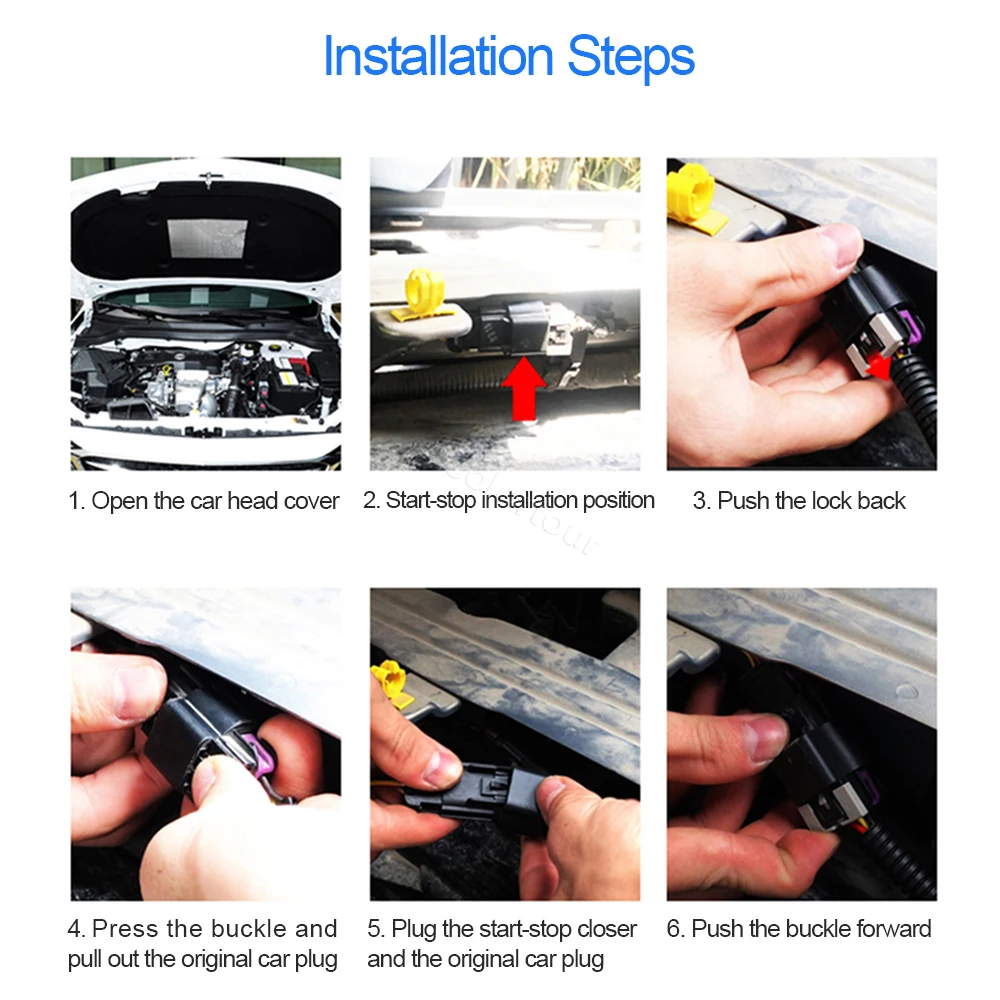 Installation Steps

1. Open the car head cover

2. Start-stop installation position

3. Push the lock back

4. Press the buckle and pull out the original car plug

5. Plug the start-stop closer and the original car plug

6. Push the buckle forward