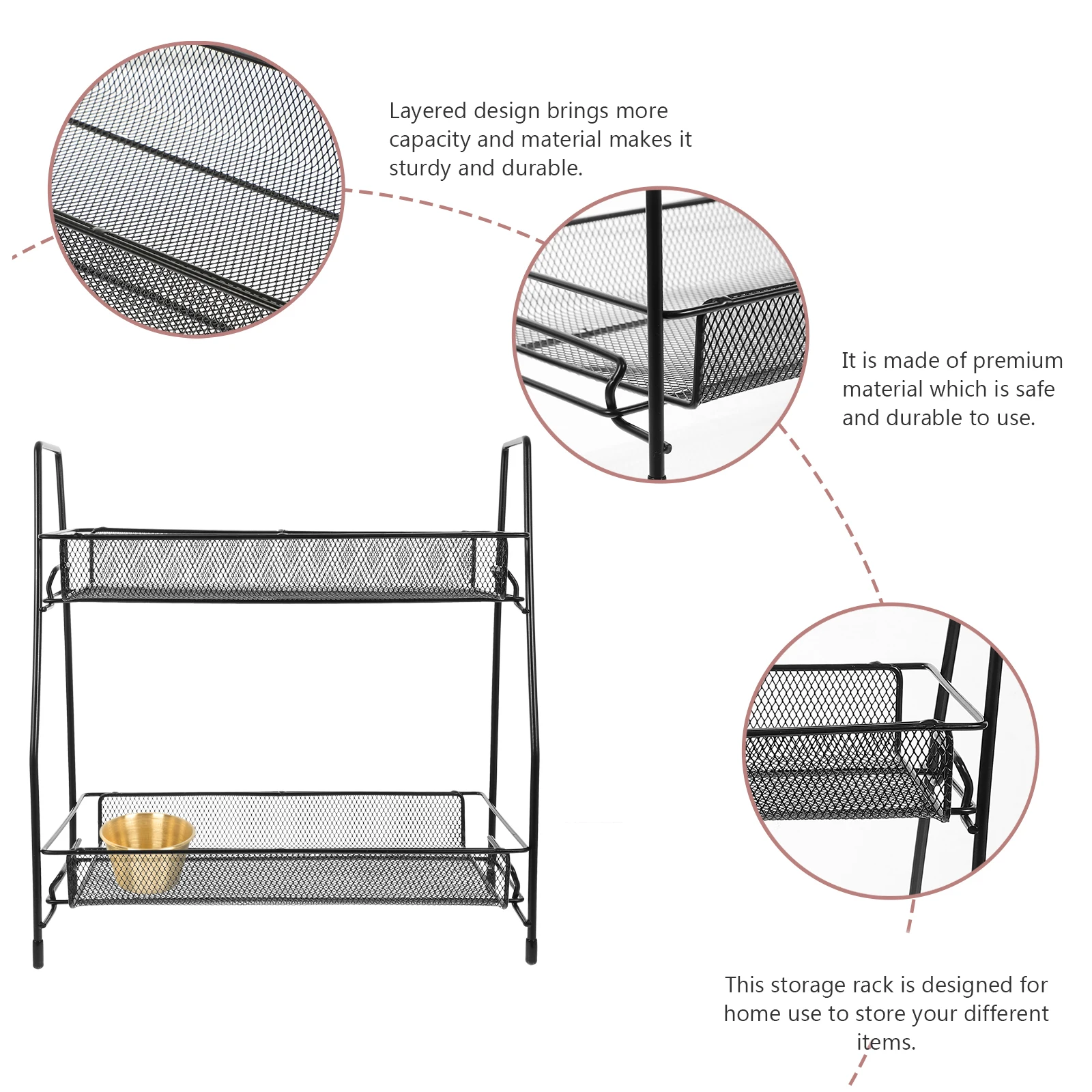 Layered design brings more capacity and material makes it sturdy and durable.

It is made of premium material which is safe and durable to use.

This storage rack is designed for home use to store your different items.