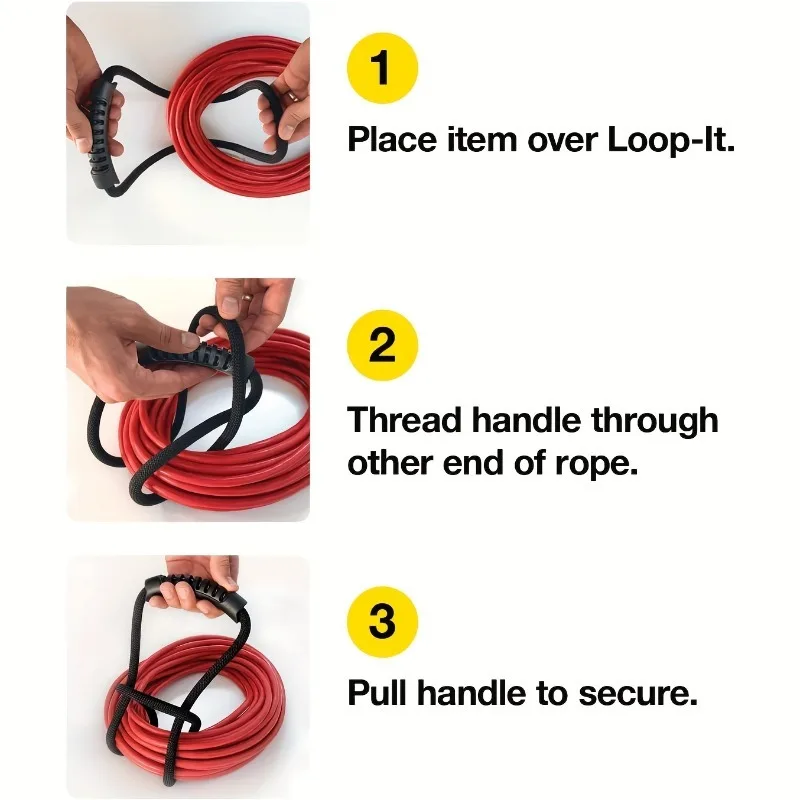 1

Place item over Loop-It.

2

Thread handle through other end of rope.

3

Pull handle to secure.