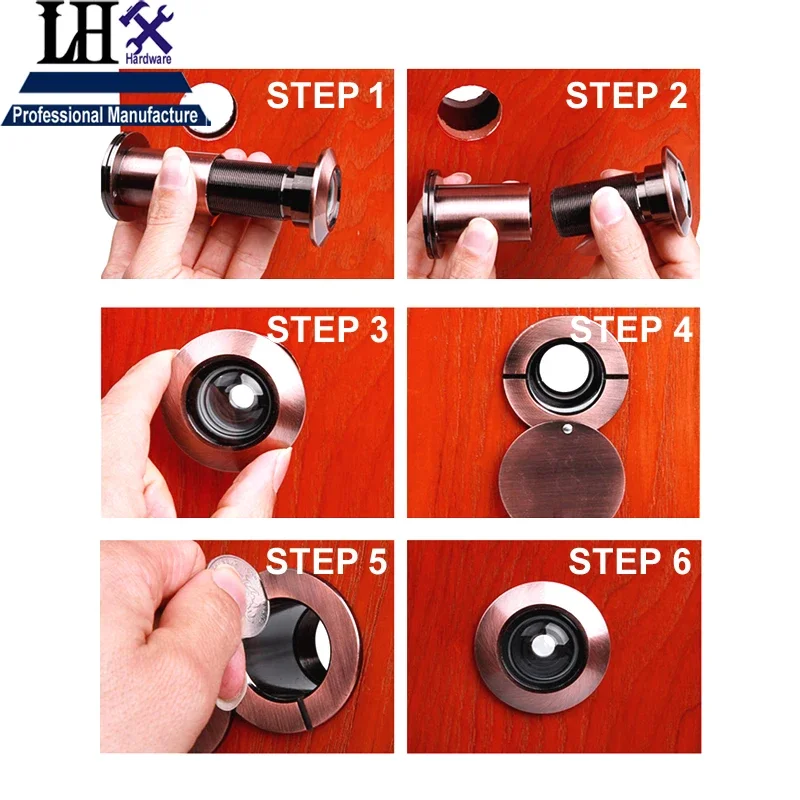 LH
Hardware
Professional Manufacture

STEP 1

STEP 2

STEP 3

STEP 4

STEP 5

STEP 6