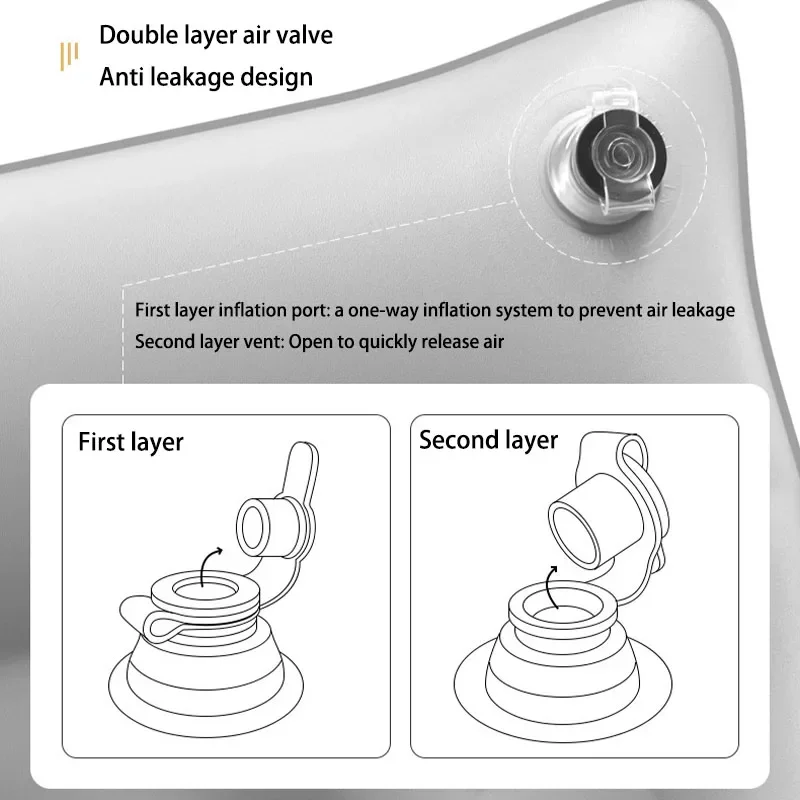 Double layer air valve
Anti leakage design

First layer inflation port: a one-way inflation system to prevent air leakage
Second layer vent: Open to quickly release air

First layer

Second layer