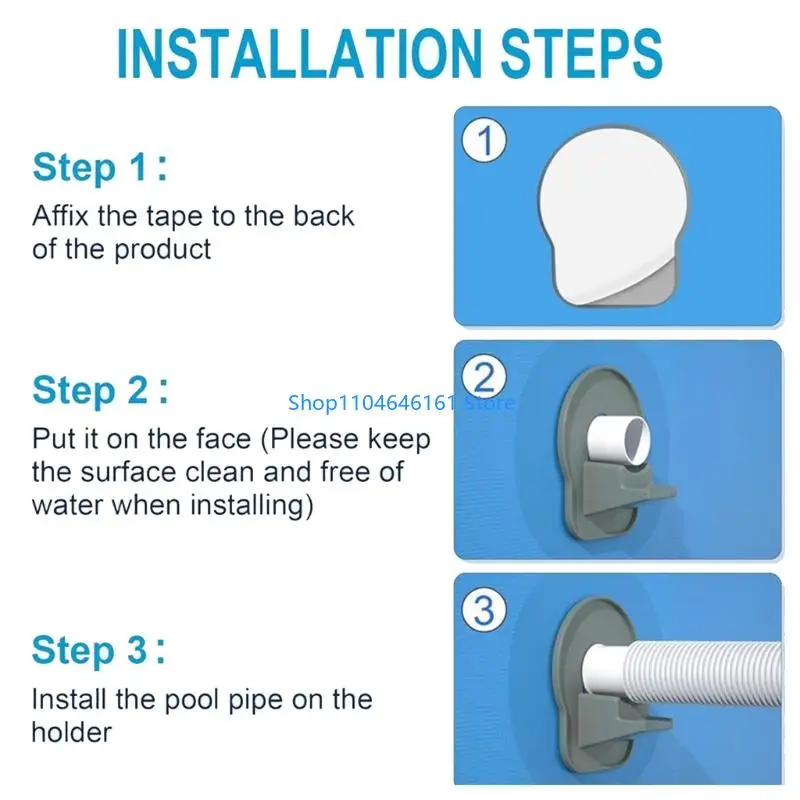 INSTALLATION STEPS

Step 1 :

Affix the tape to the back of the product

1

Step 2 :

Shop1104646161 Store

Put it on the face (Please keep the surface clean and free of water when installing)

2

Step 3 :

Install the pool pipe on the holder

3