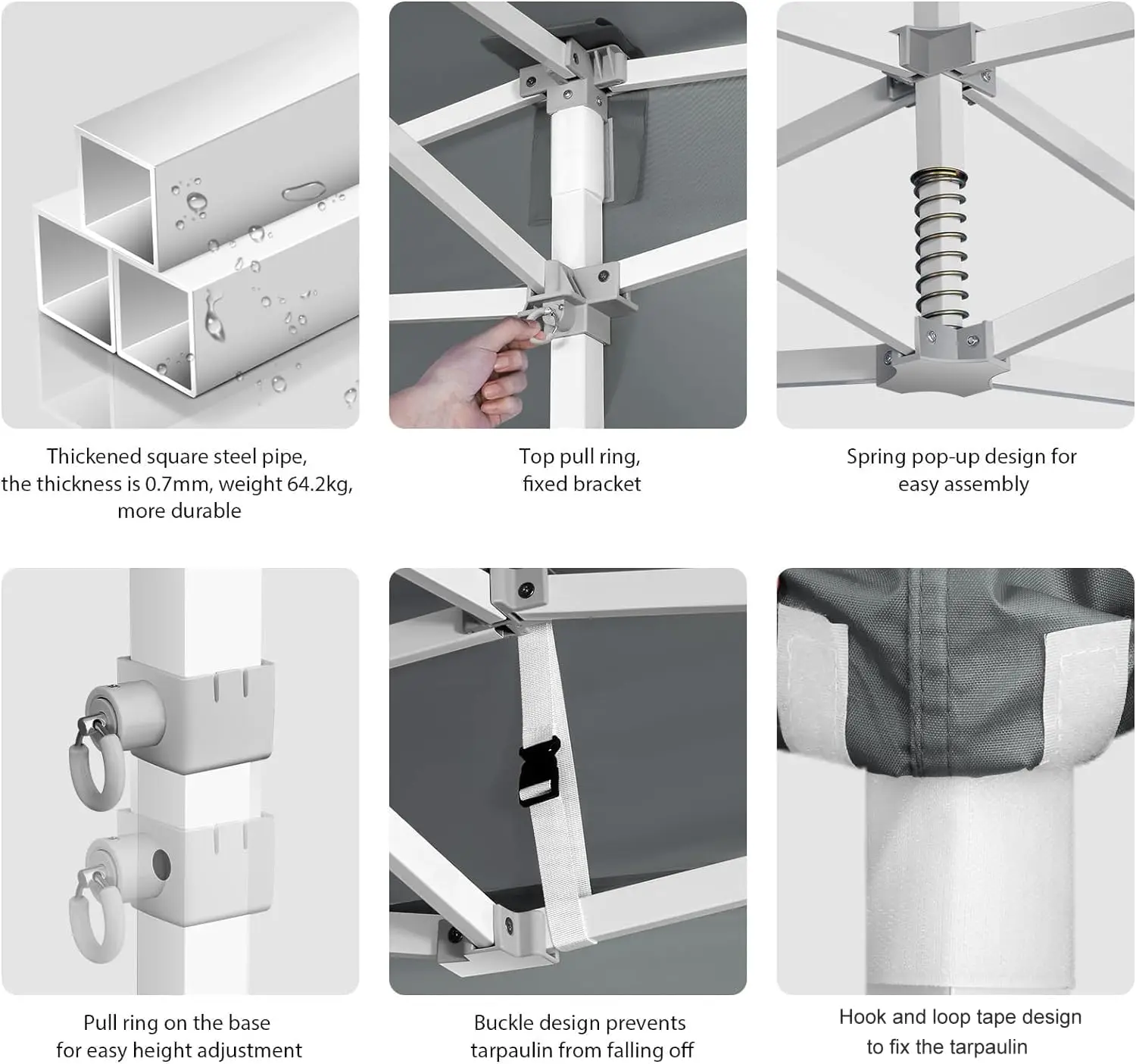 Thickened square steel pipe, the thickness is 0.7mm, weight 64.2kg, more durable

Top pull ring, fixed bracket

Spring pop-up design for easy assembly

Pull ring on the base for easy height adjustment

Buckle design prevents tarpaulin from falling off

Hook and loop tape design to fix the tarpaulin