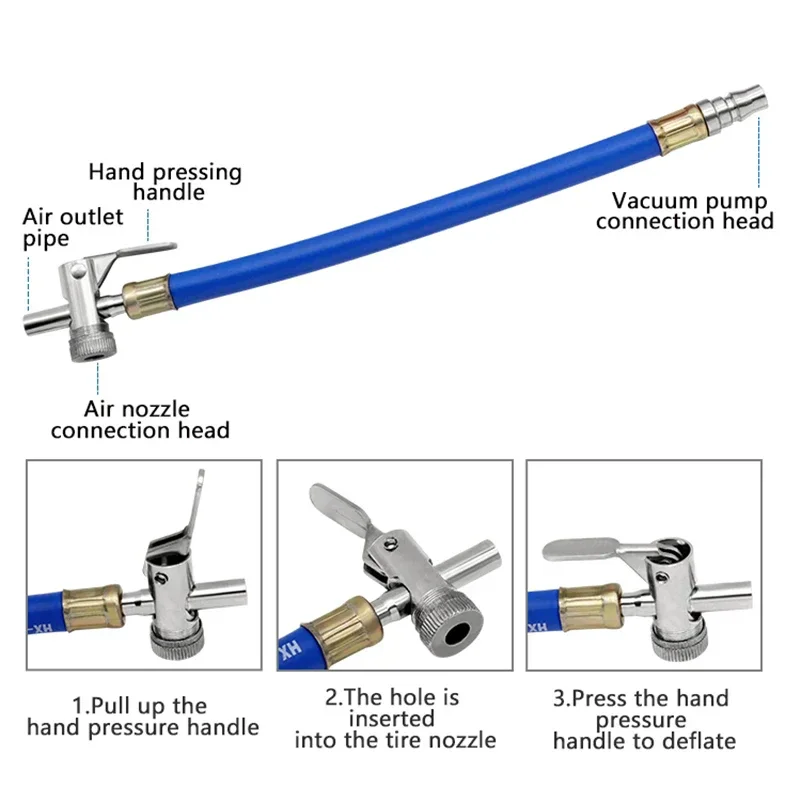 Hand pressing handle

Air outlet pipe

Vacuum pump connection head

Air nozzle connection head

HX-

HX

HX

1.Pull up the hand pressure handle

2.The hole is inserted into the tire nozzle

3.Press the hand pressure handle to deflate