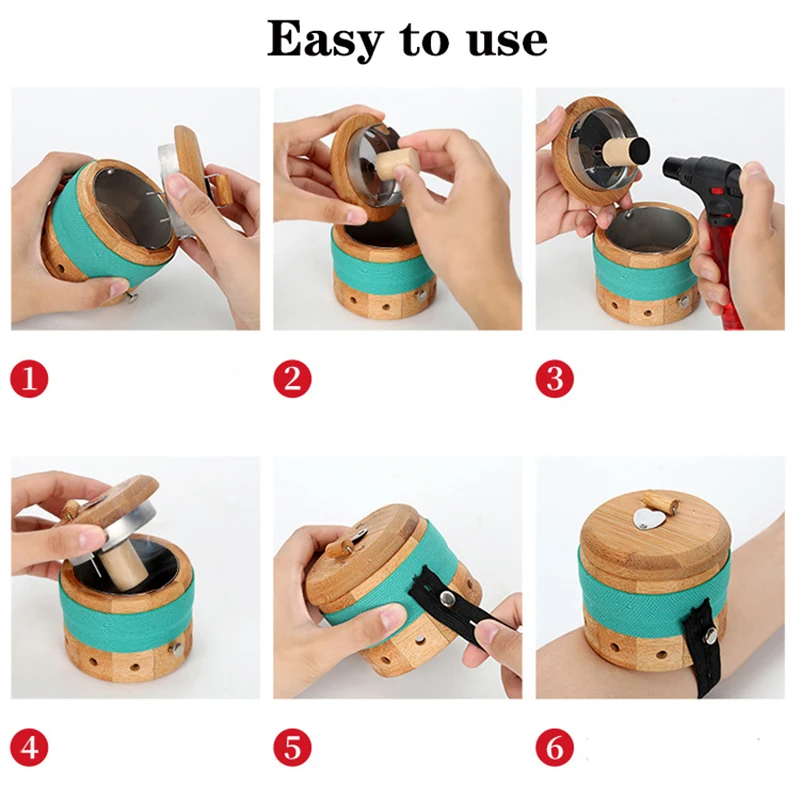 Easy to use

1

2

3

4

5

6