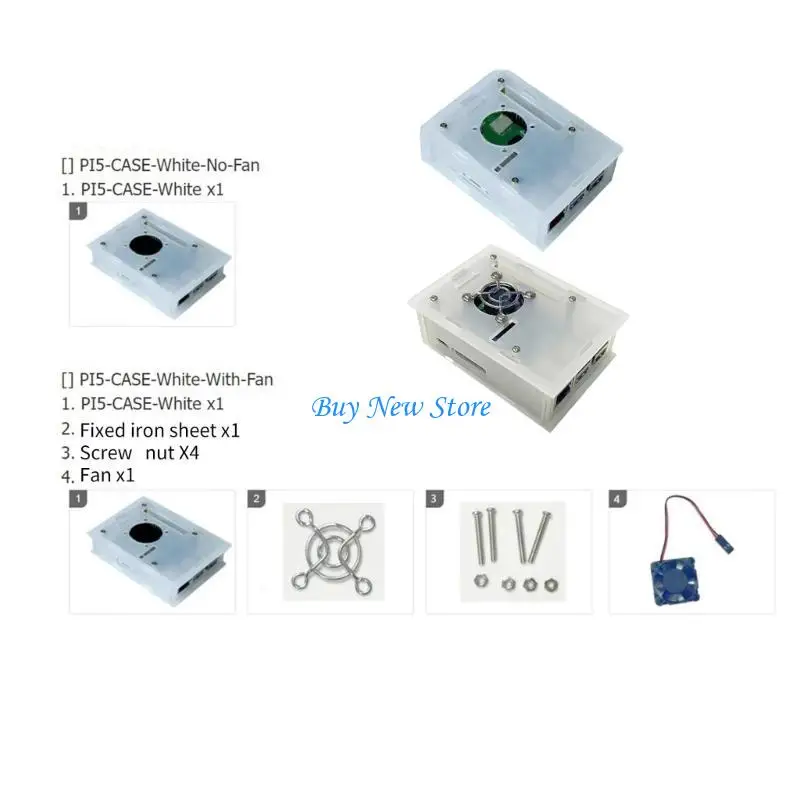 [] PI5-CASE-White-No-Fan
1. PI5-CASE-White x1

1

[] PI5-CASE-White-With-Fan
1. PI5-CASE-White x1
2. Fixed iron sheet x1
3. Screw nut X4
4. Fan x1

Buy New Store

1

2

3

4