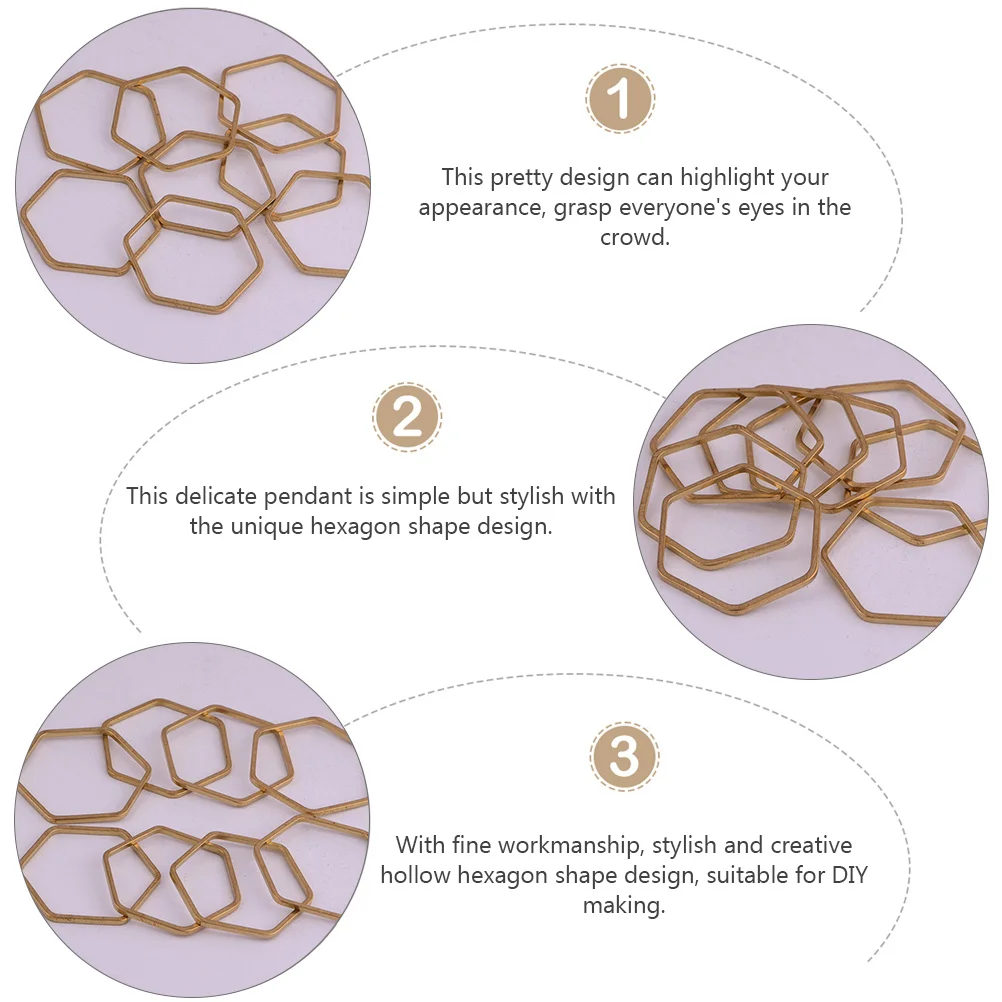 1

This pretty design can highlight your appearance, grasp everyone's eyes in the crowd.

2

This delicate pendant is simple but stylish with the unique hexagon shape design.

3

With fine workmanship, stylish and creative hollow hexagon shape design, suitable for DIY making.