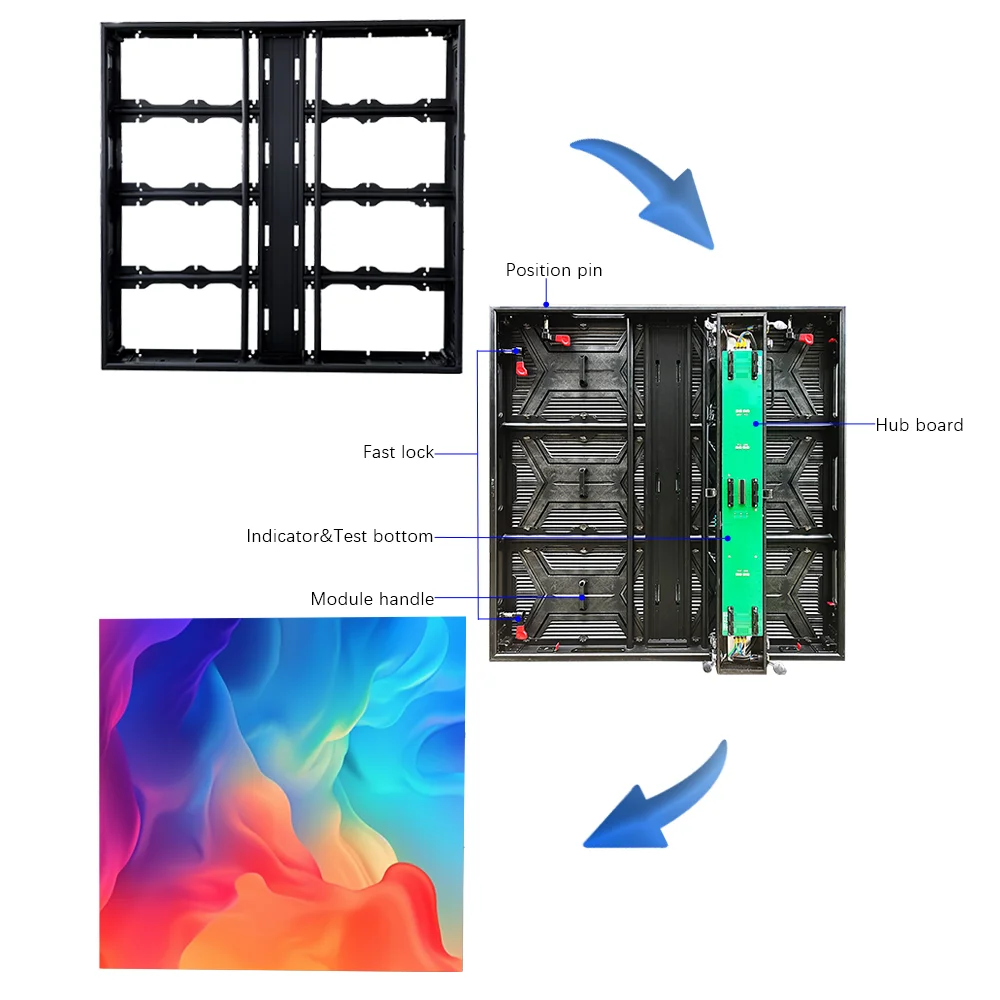 Position pin

Hub board

Fast lock

Indicator&Test bottom

Module handle