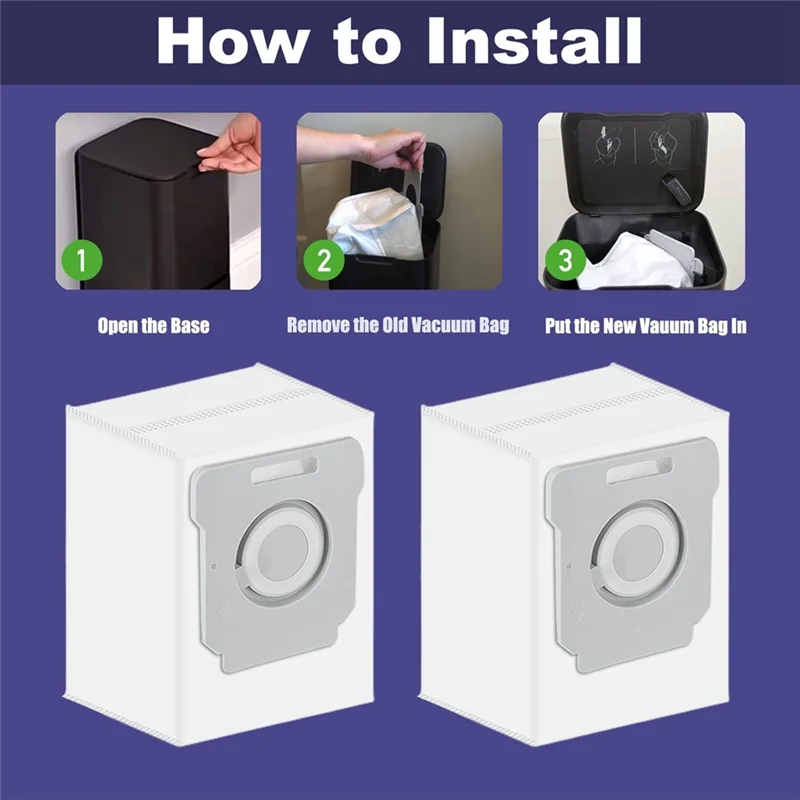 How to Install

1

2

3

Open the Base

Remove the Old Vacuum Bag

Put the New Vauum Bag In