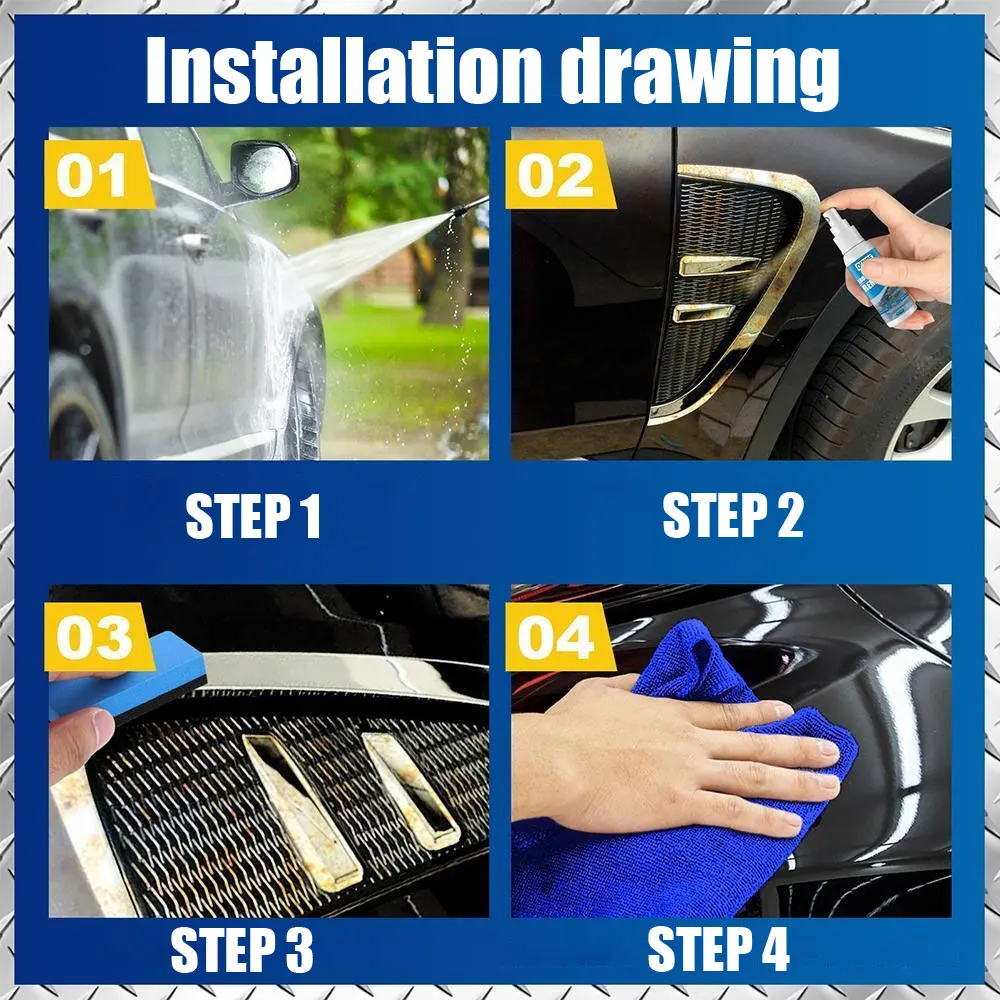 Installation drawing

01

02

STEP 1

STEP 2

03

04

STEP 3

STEP 4