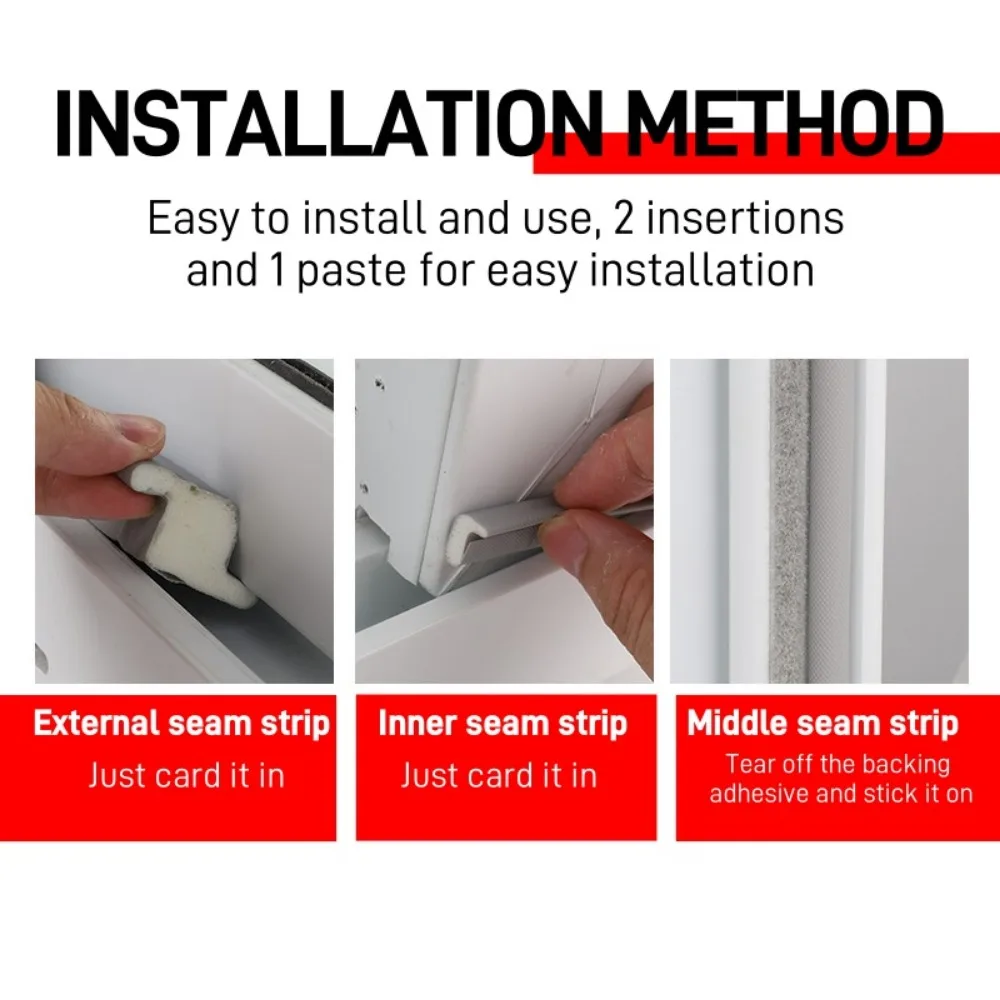 INSTALLATION METHOD

Easy to install and use, 2 insertions and 1 paste for easy installation

External seam strip
Just card it in

Inner seam strip
Just card it in

Middle seam strip
Tear off the backing adhesive and stick it on