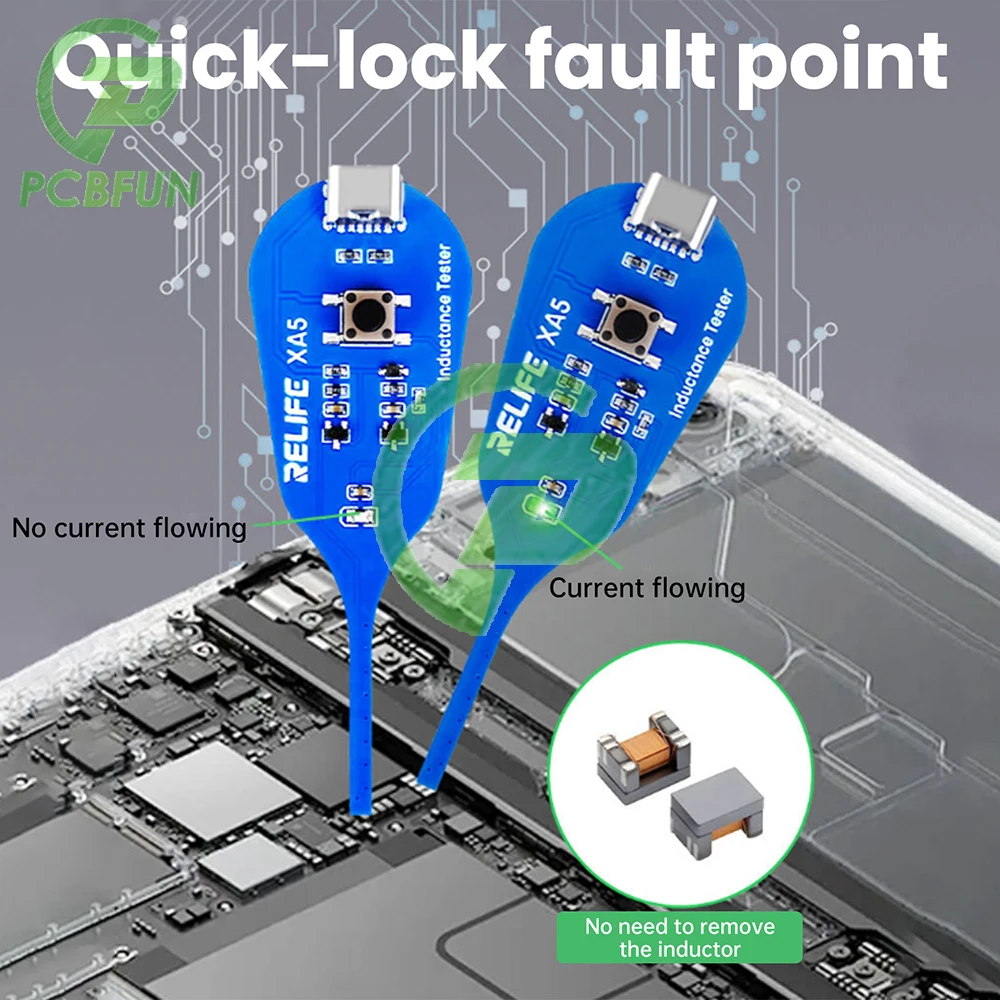 Quick-lock fault point

PCBFUN

RELIFE XA5 Inductance Tester

RELIFE XA5 Inductance Tester

No current flowing

Current flowing

No need to remove the inductor