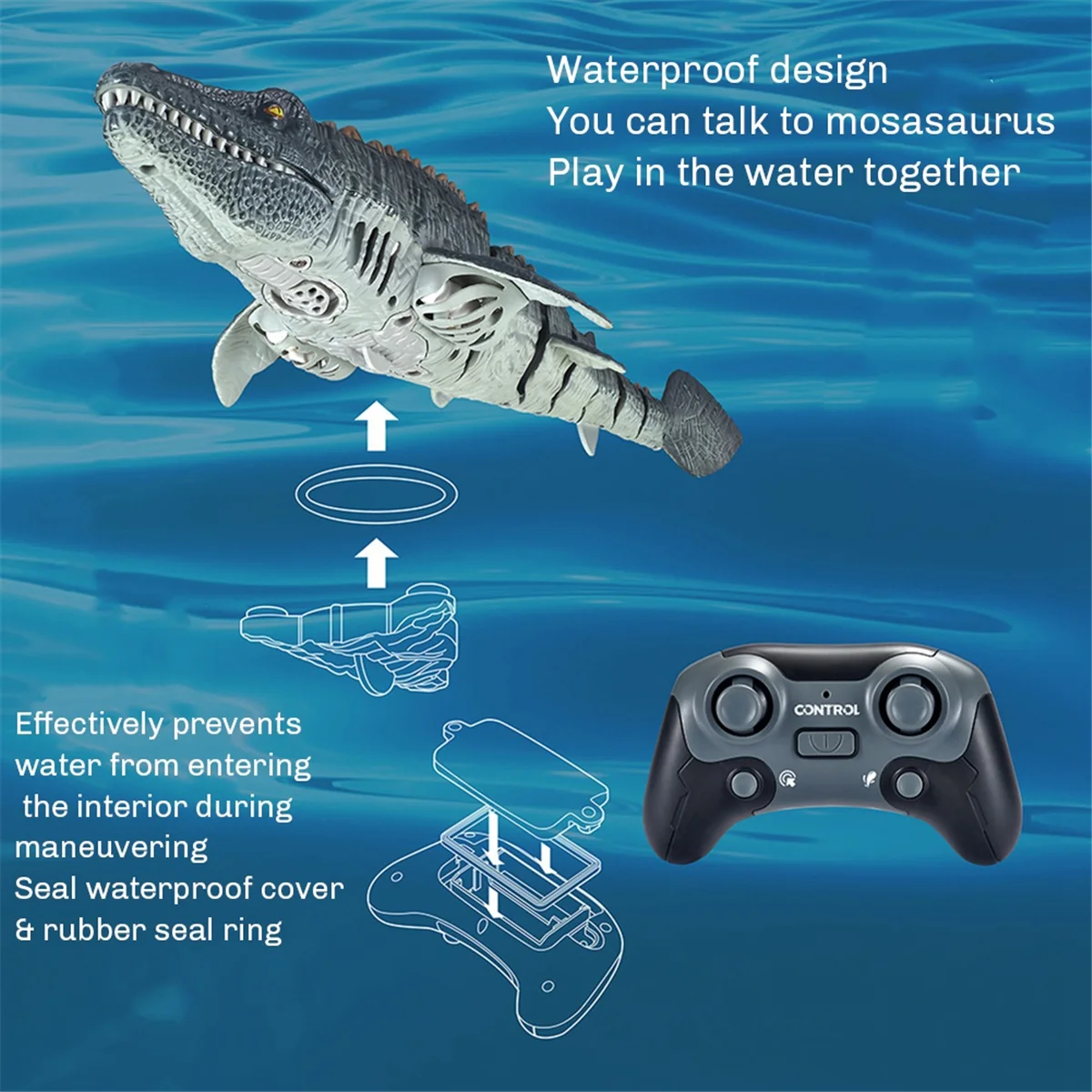 Waterproof design
You can talk to mosasaurus
Play in the water together

Effectively prevents water from entering the interior during maneuvering
Seal waterproof cover & rubber seal ring

CONTROL