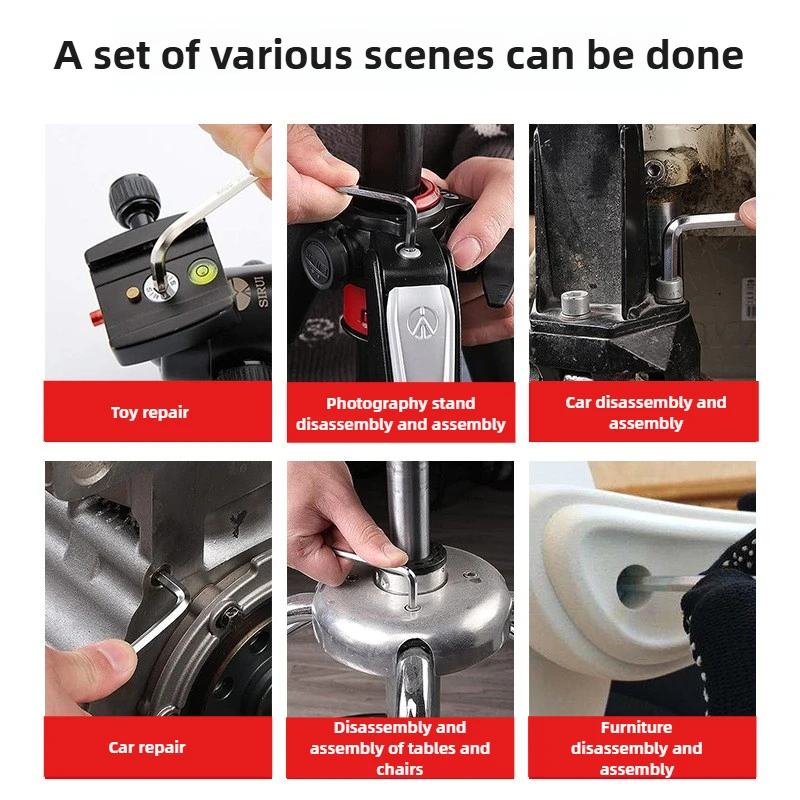 A set of various scenes can be done

SIRUI

Toy repair

Photography stand disassembly and assembly

Car disassembly and assembly

Car repair

Disassembly and assembly of tables and chairs

Furniture disassembly and assembly