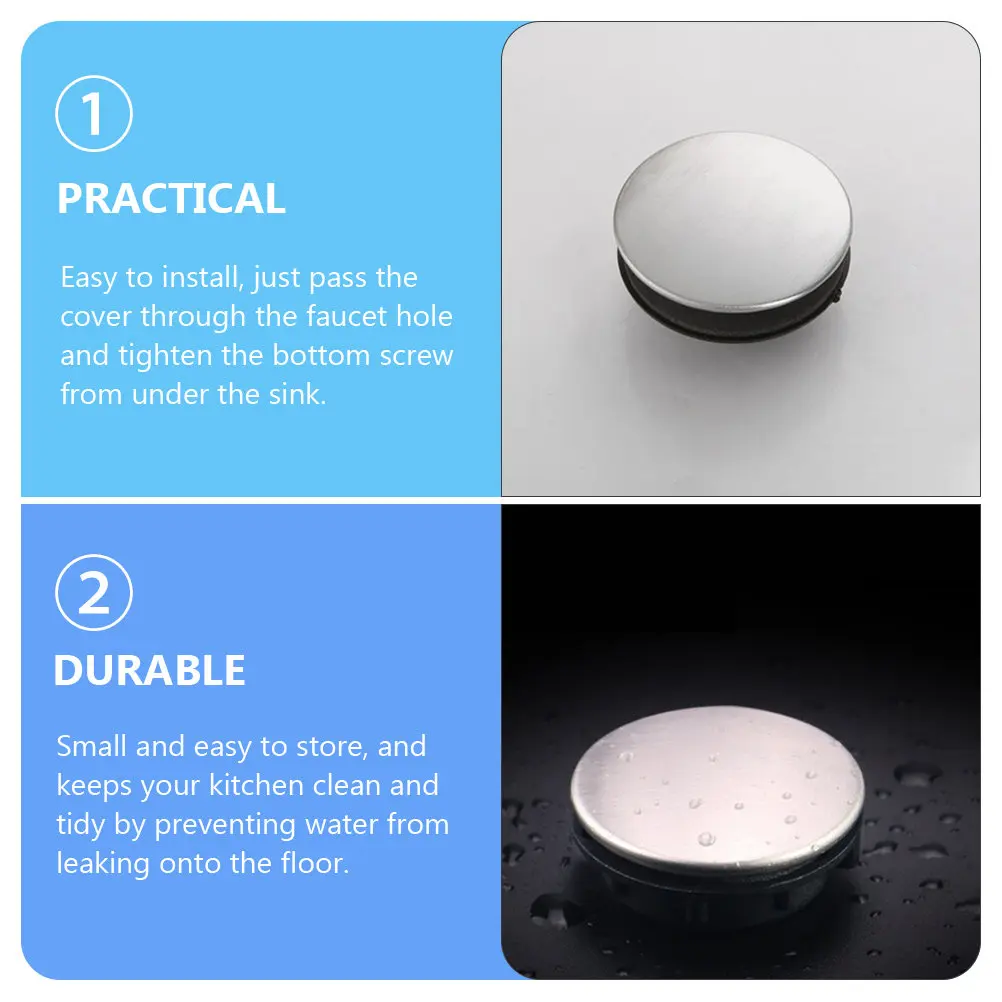 ①
PRACTICAL

Easy to install, just pass the cover through the faucet hole and tighten the bottom screw from under the sink.

②
DURABLE

Small and easy to store, and keeps your kitchen clean and tidy by preventing water from leaking onto the floor.