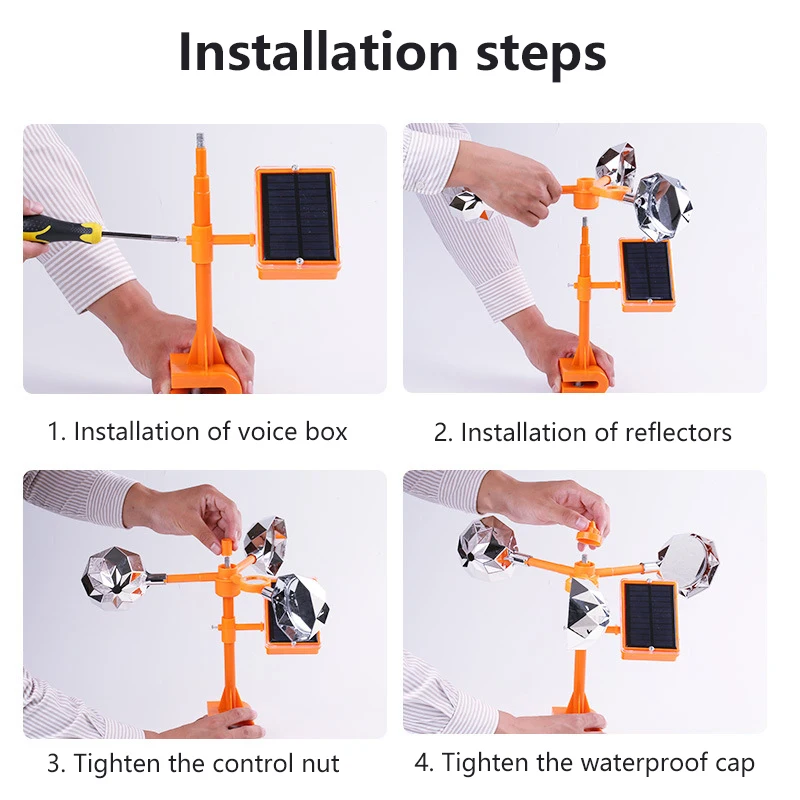 Installation steps

1. Installation of voice box

2. Installation of reflectors

3. Tighten the control nut

4. Tighten the waterproof cap