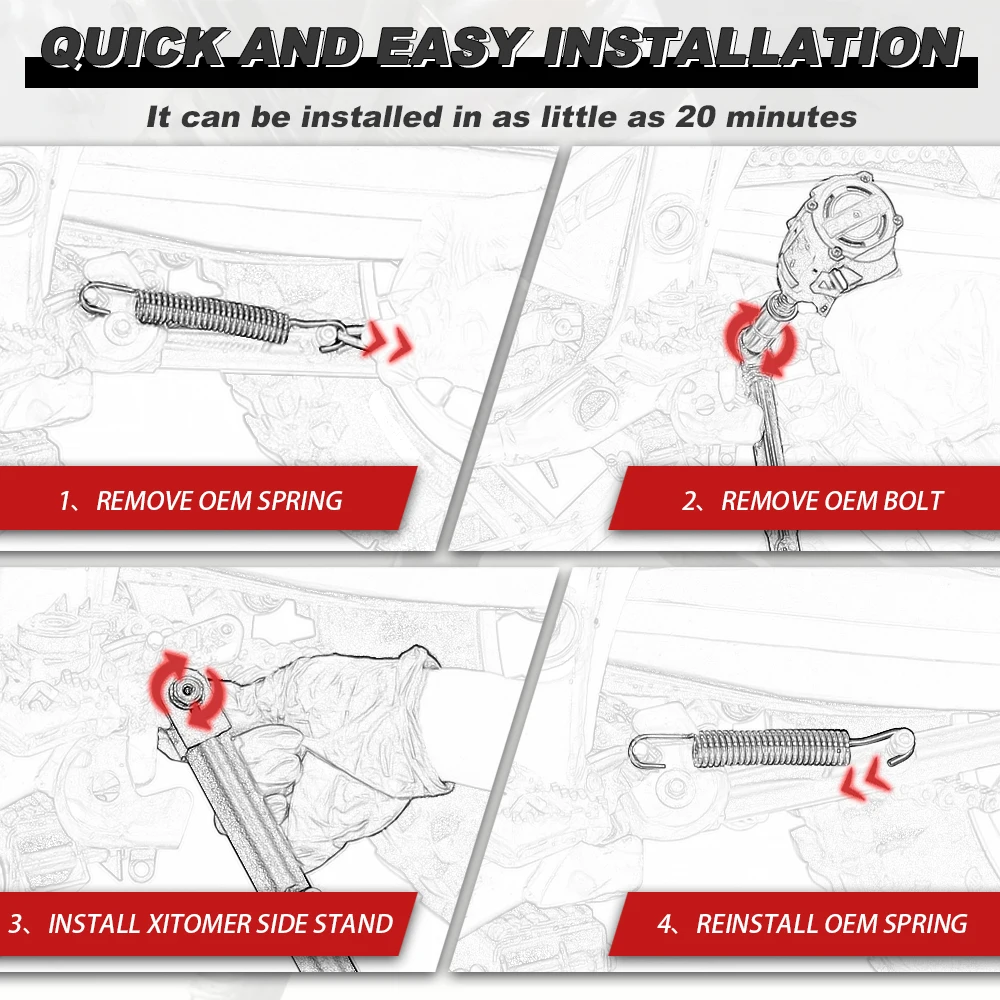 QUICK AND EASY INSTALLATION

It can be installed in as little as 20 minutes

1、REMOVE OEM SPRING

2、REMOVE OEM BOLT

3、INSTALL XITOMER SIDE STAND

4、REINSTALL OEM SPRING