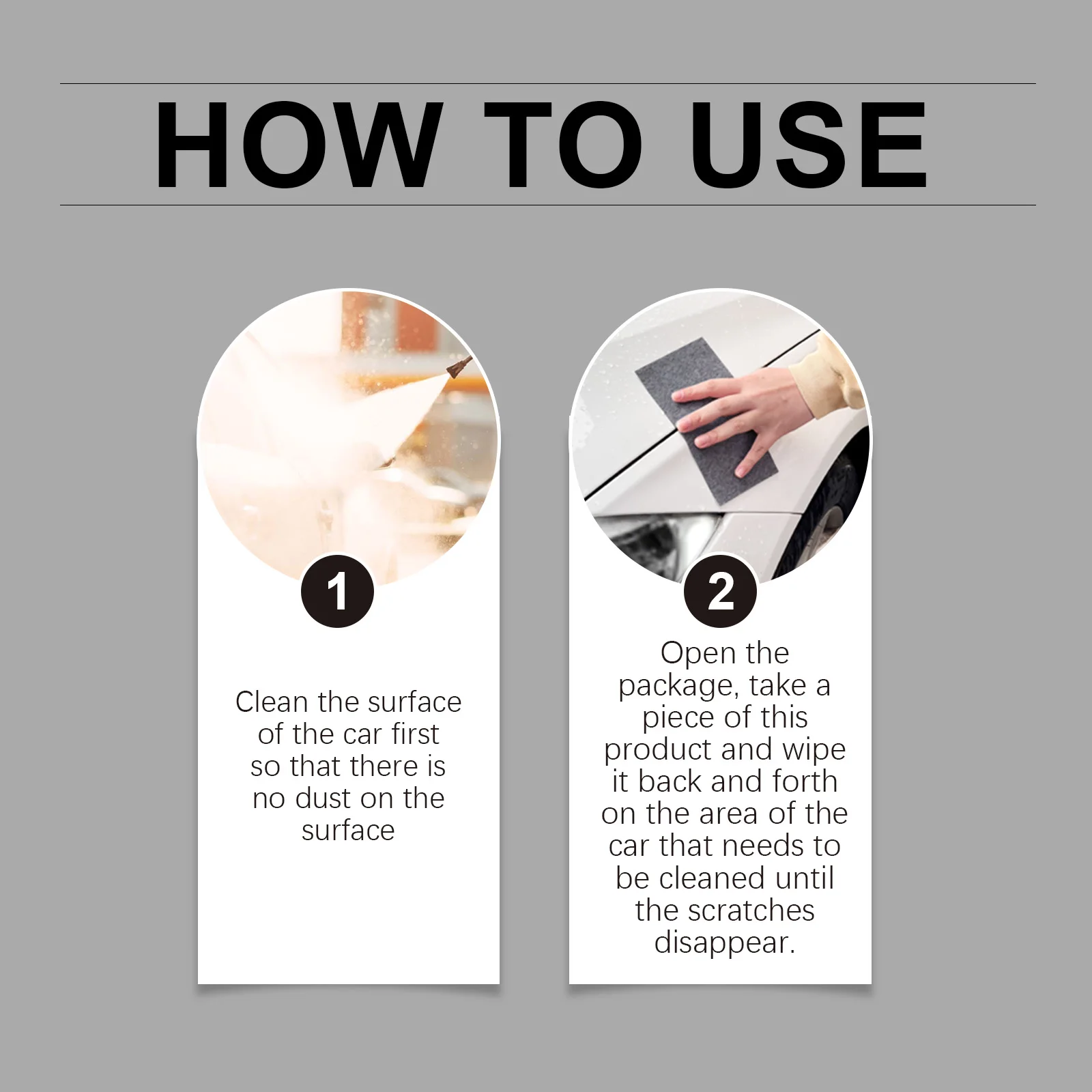 HOW TO USE

1

Clean the surface of the car first so that there is no dust on the surface

2

Open the package, take a piece of this product and wipe it back and forth on the area of the car that needs to be cleaned until the scratches disappear.