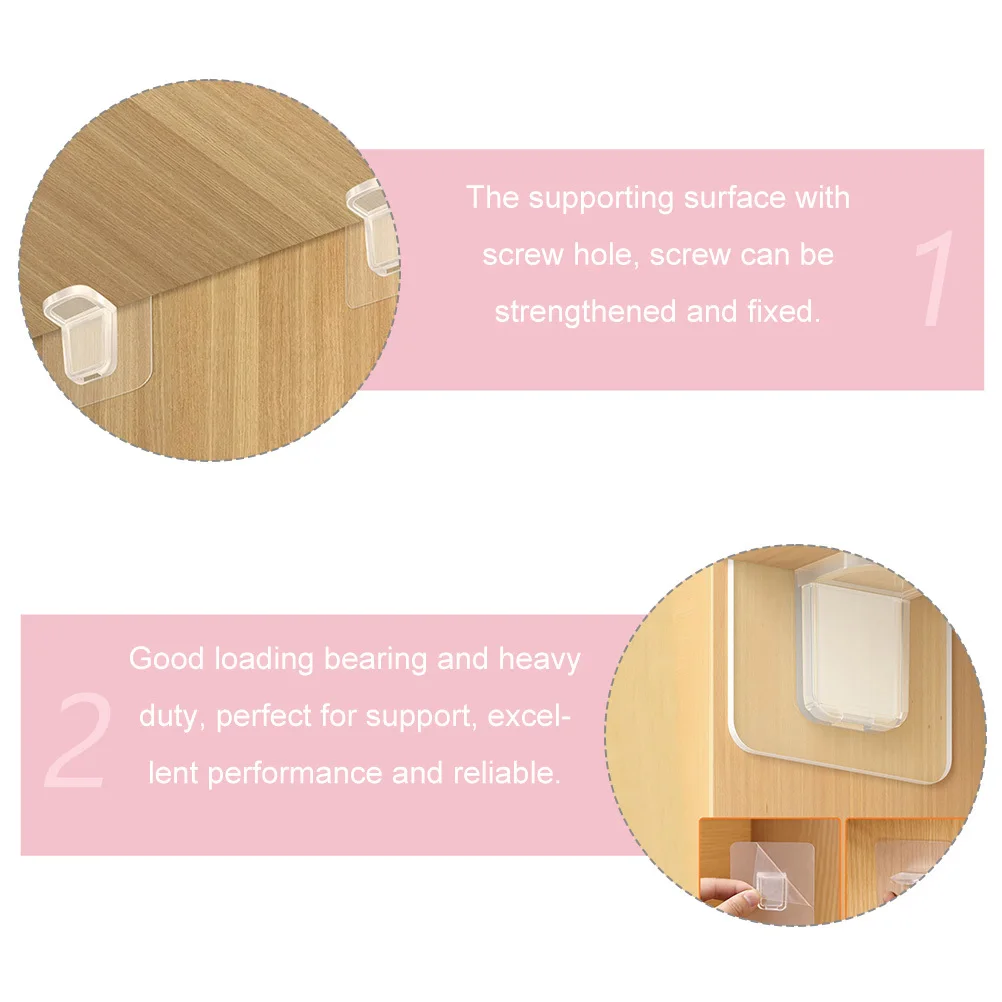 The supporting surface with screw hole, screw can be strengthened and fixed.

1

2

Good loading bearing and heavy duty, perfect for support, excellent performance and reliable.