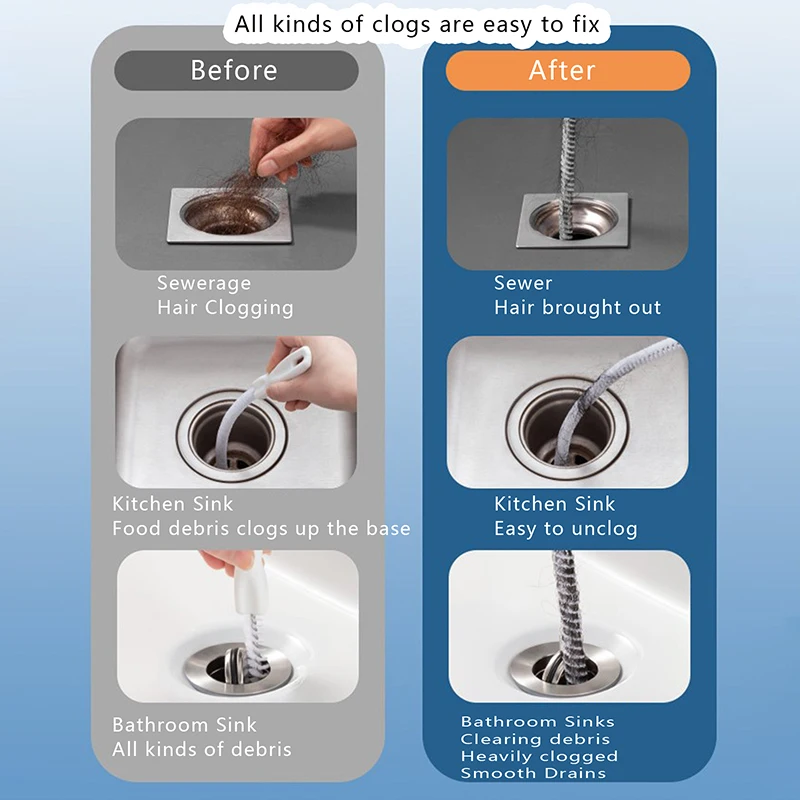 All kinds of clogs are easy to fix

Before

Sewerage
Hair Clogging

Kitchen Sink
Food debris clogs up the base

Bathroom Sink
All kinds of debris

After

Sewer
Hair brought out

Kitchen Sink
Easy to unclog

Bathroom Sinks
Clearing debris
Heavily clogged
Smooth Drains