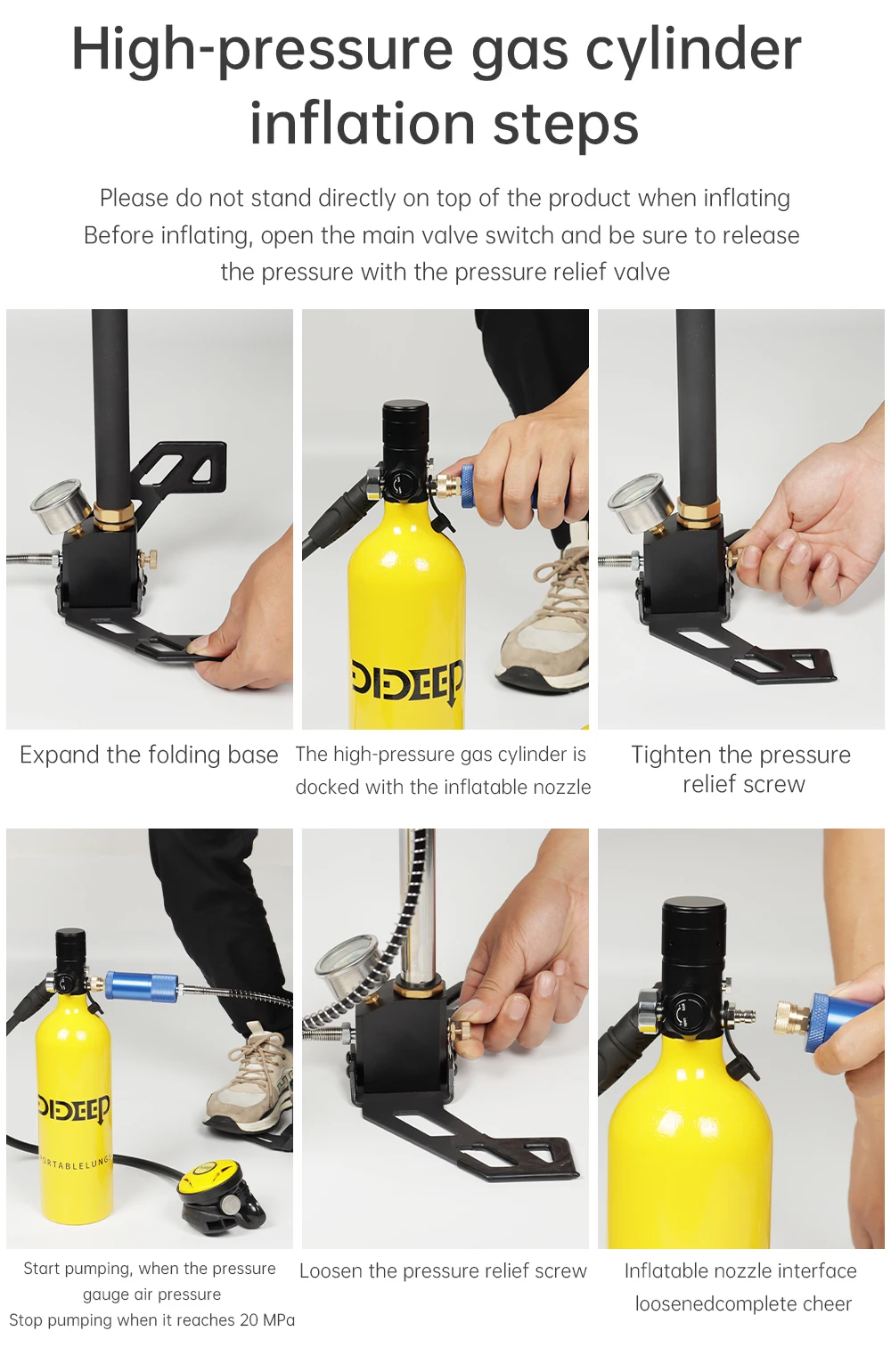 High-pressure gas cylinder inflation steps

Please do not stand directly on top of the product when inflating
Before inflating, open the main valve switch and be sure to release the pressure with the pressure relief valve

DIDEEP

Expand the folding base

The high-pressure gas cylinder is docked with the inflatable nozzle

Tighten the pressure relief screw

DIDEEP
PORTABLELUNG

Start pumping, when the pressure gauge air pressure
Stop pumping when it reaches 20 MPa

Loosen the pressure relief screw

Inflatable nozzle interface loosenedcomplete cheer