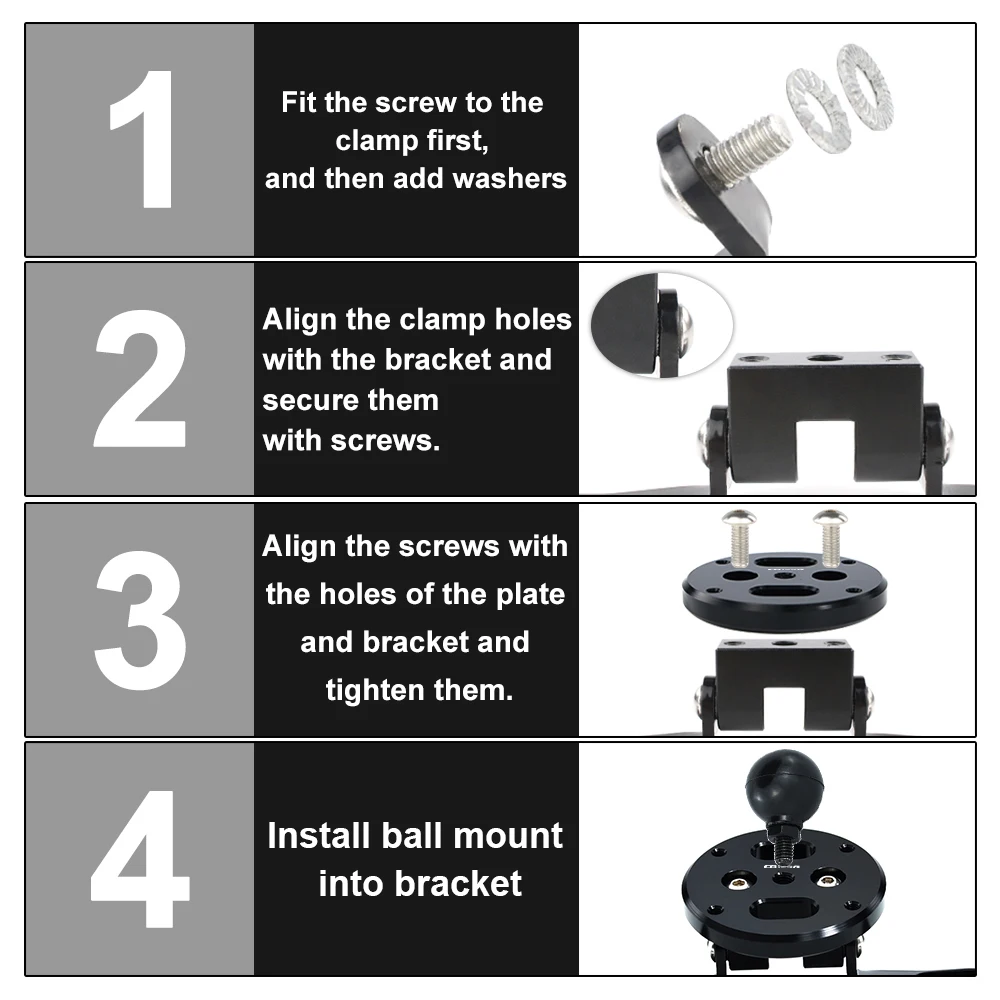 1

Fit the screw to the clamp first, and then add washers

2

Align the clamp holes with the bracket and secure them with screws.

3

Align the screws with the holes of the plate and bracket and tighten them.

4

Install ball mount into bracket