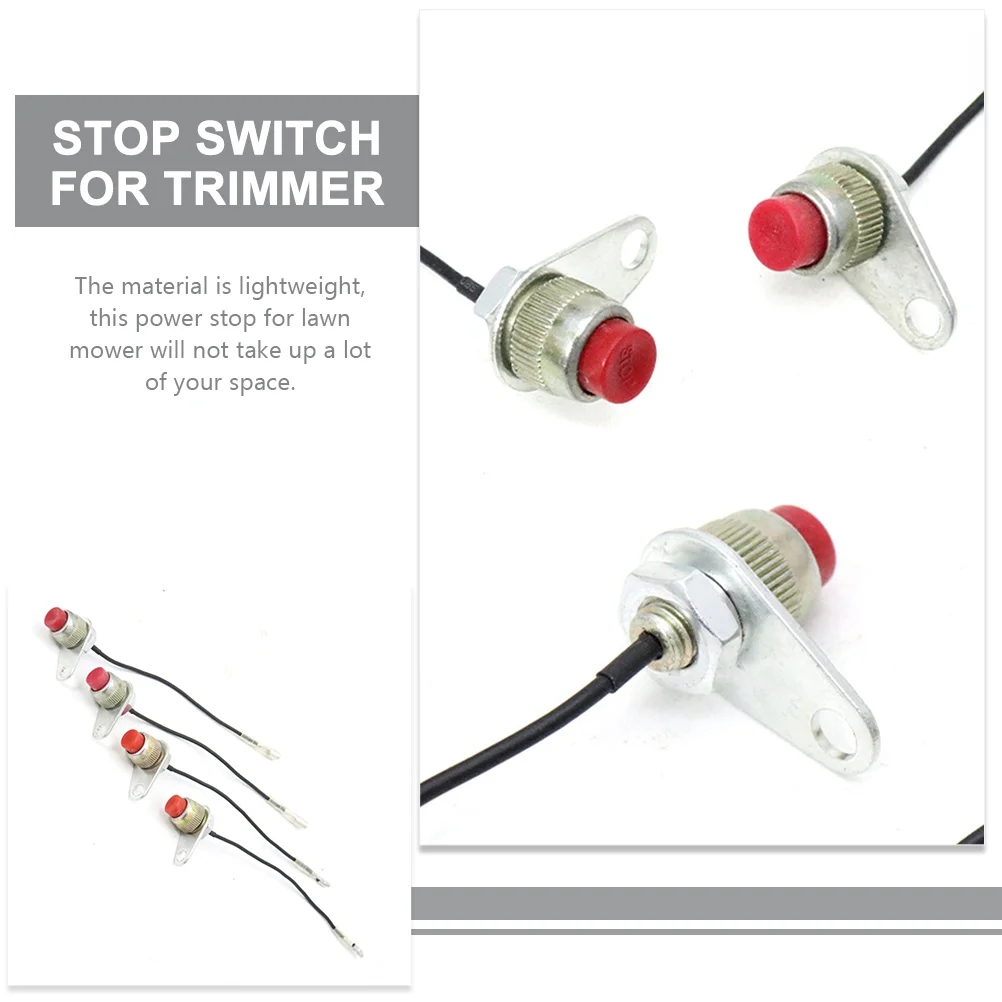 STOP SWITCH FOR TRIMMER

The material is lightweight, this power stop for lawn mower will not take up a lot of your space.

STOP