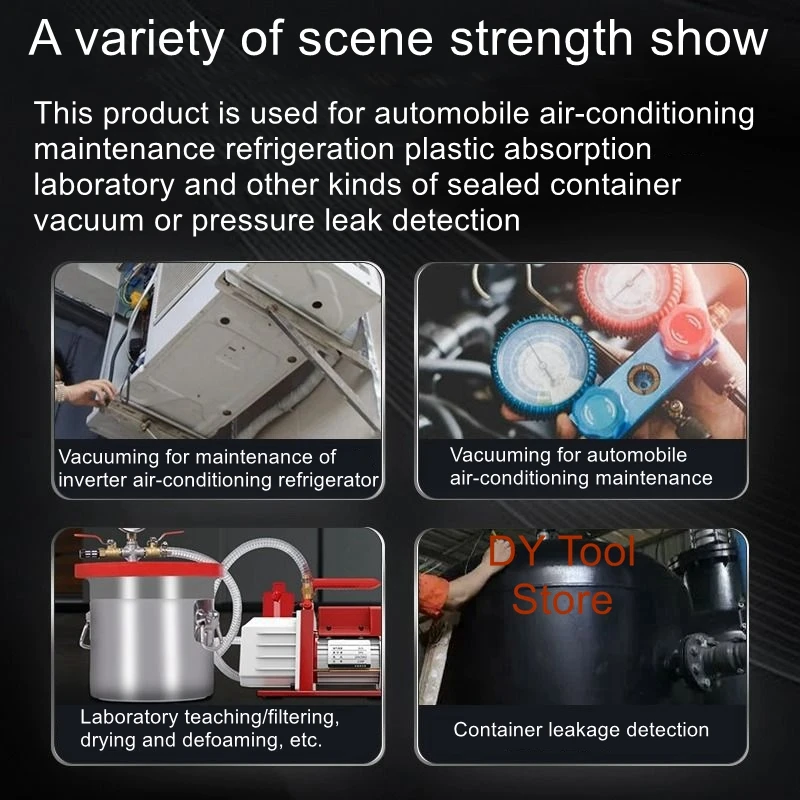 A variety of scene strength show

This product is used for automobile air-conditioning maintenance refrigeration plastic absorption laboratory and other kinds of sealed container vacuum or pressure leak detection

Vacuuming for maintenance of inverter air-conditioning refrigerator

Vacuuming for automobile air-conditioning maintenance

Laboratory teaching/filtering, drying and defoaming, etc.

DY Tool Store

Container leakage detection