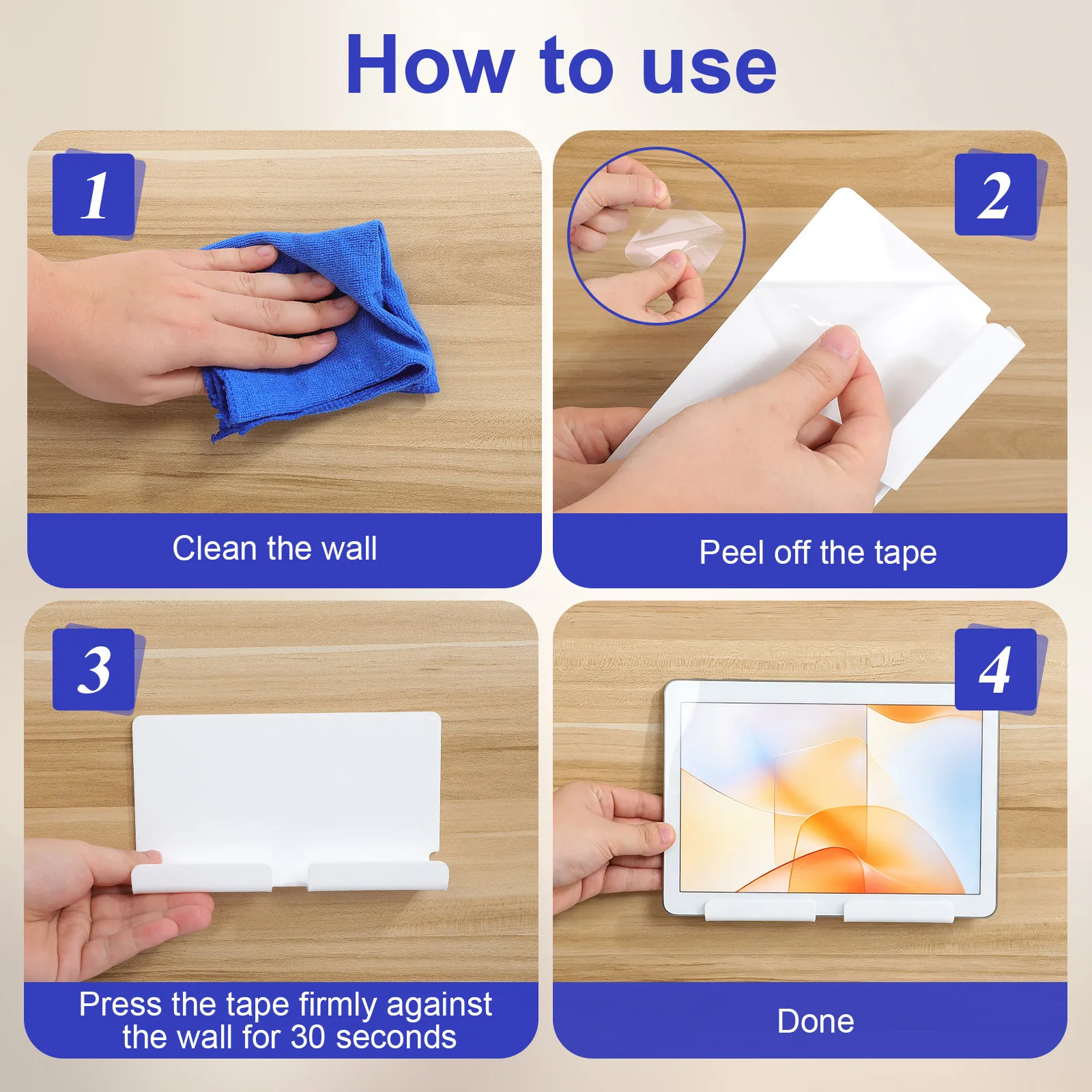 How to use

1

Clean the wall

2

Peel off the tape

3

Press the tape firmly against the wall for 30 seconds

4

Done