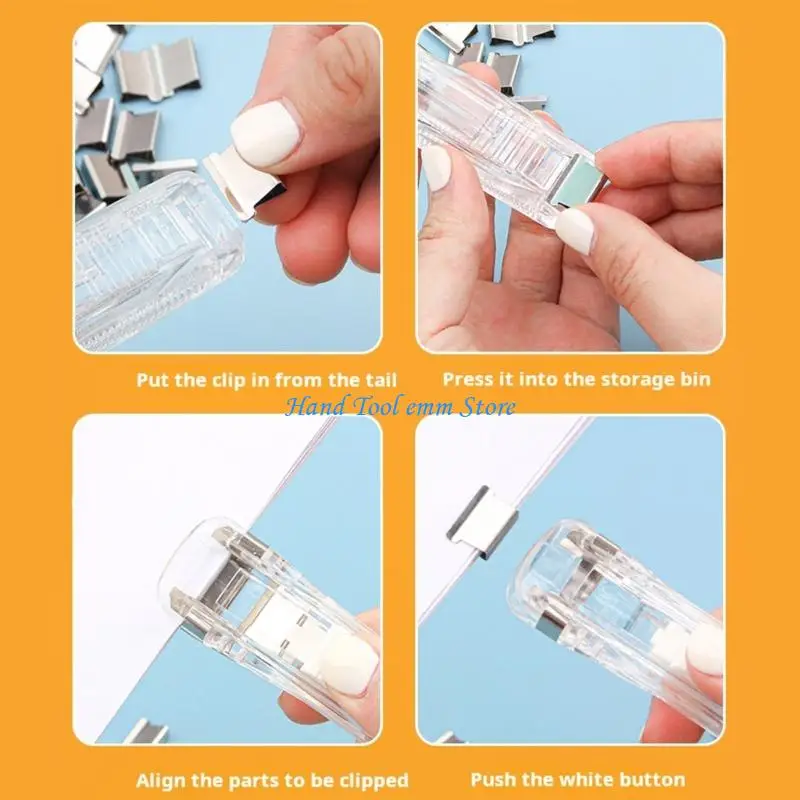 Put the clip in from the tail

Press it into the storage bin

Hand Tool emm Store

Align the parts to be clipped

Push the white button