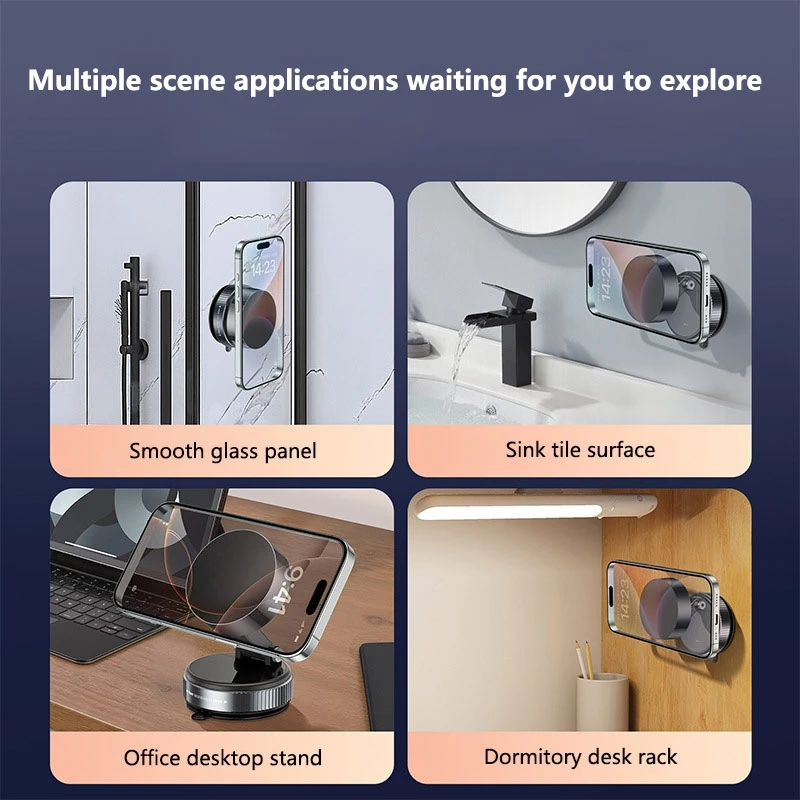 Multiple scene applications waiting for you to explore

14:23

Smooth glass panel

14:23

Sink tile surface

9:41

Office desktop stand

14:23

Dormitory desk rack