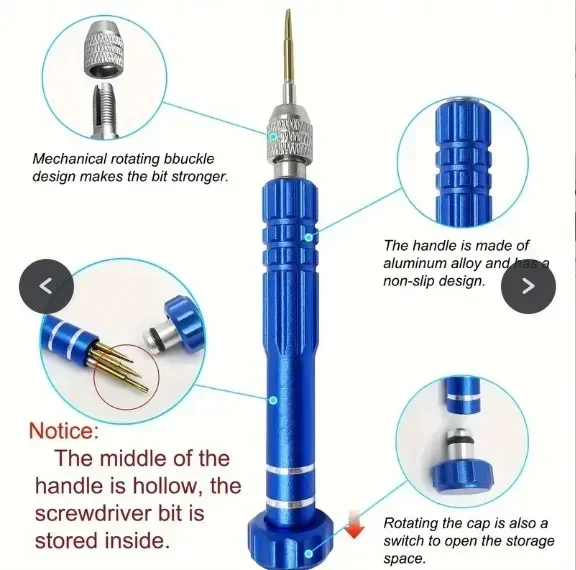 Mechanical rotating bbuckle design makes the bit stronger.

The handle is made of aluminum alloy and has a non-slip design.

<

>

Notice:
The middle of the handle is hollow, the screwdriver bit is stored inside.

Rotating the cap is also a switch to open the storage space.