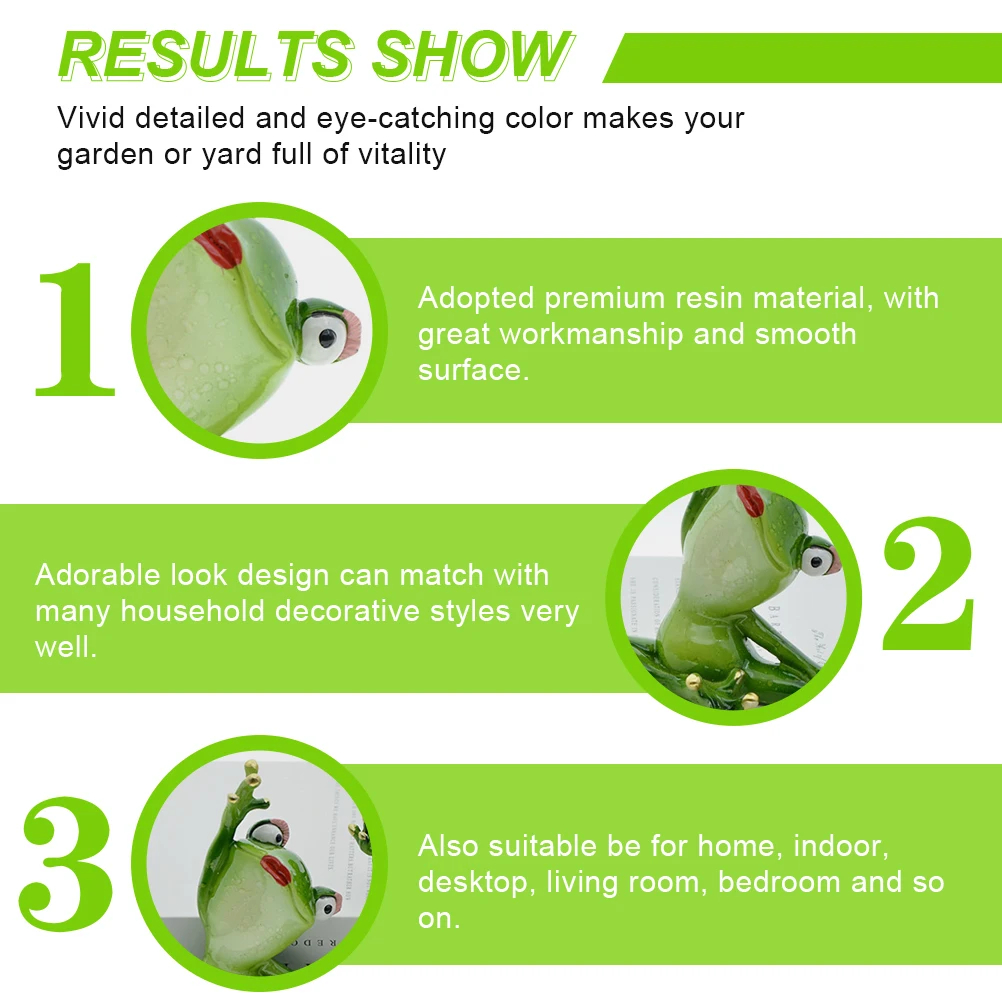 RESULTS SHOW

Vivid detailed and eye-catching color makes your garden or yard full of vitality

1

Adopted premium resin material, with great workmanship and smooth surface.

Adorable look design can match with many household decorative styles very well.

2

3

Also suitable be for home, indoor, desktop, living room, bedroom and so on.