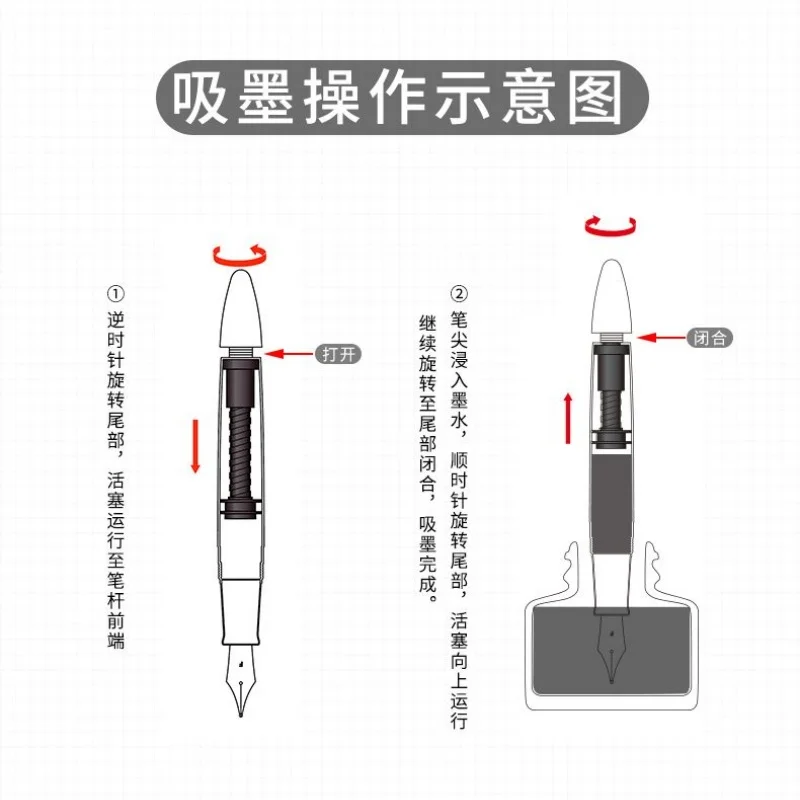 吸墨操作示意图

①
逆时针旋转尾部，活塞运行至笔杆前端

打开

②
笔尖浸入墨水，顺时针旋转尾部，活塞向上运行
继续旋转至尾部闭合，吸墨完成。

闭合