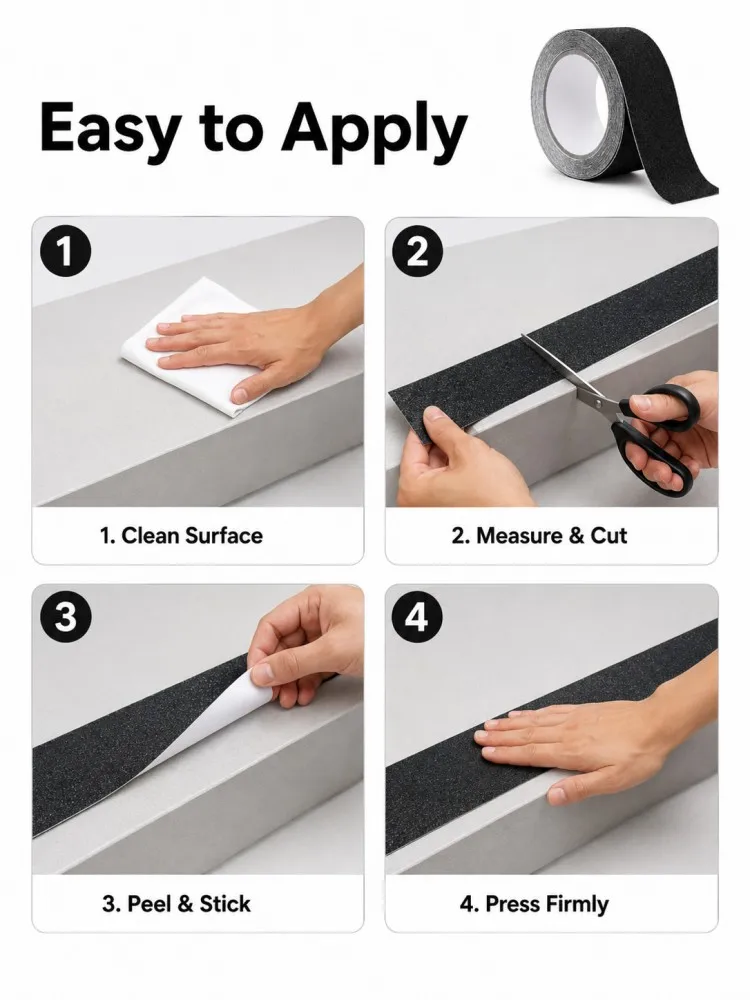 Easy to Apply

1

1. Clean Surface

2

2. Measure & Cut

3

3. Peel & Stick

4

4. Press Firmly