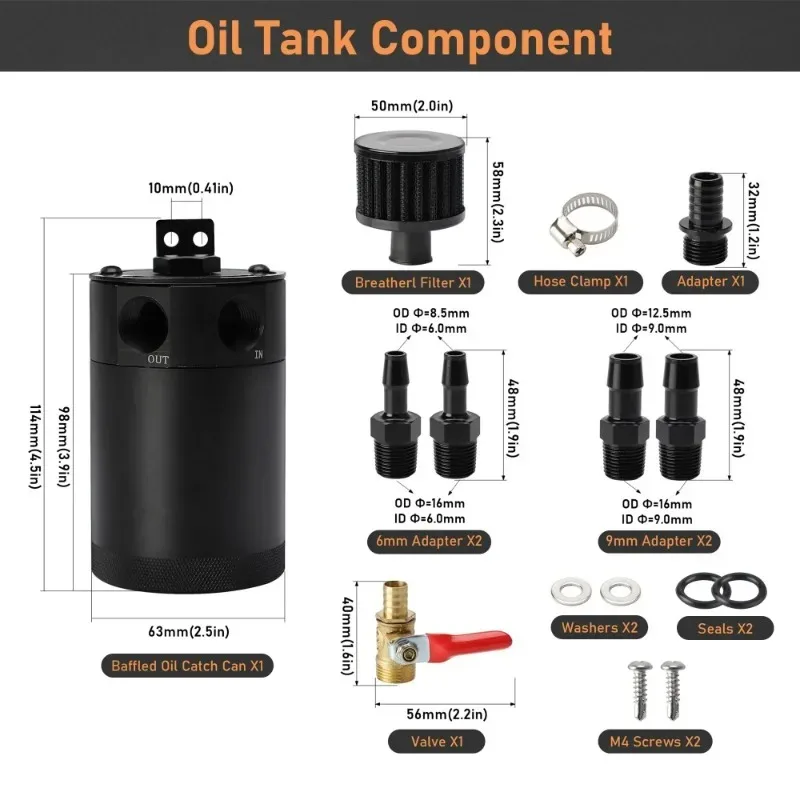 Oil Tank Component

10mm(0.41in)

OUT IN

114mm(4.5in)

98mm(3.9in)

63mm(2.5in)

Baffled Oil Catch Can X1

50mm(2.0in)

58mm(2.3in)

Breatherl Filter X1

Hose Clamp X1

32mm(1.2in)

Adapter X1

OD Φ=8.5mm
ID Φ=6.0mm

48mm(1.9in)

OD Φ=16mm
ID Φ=6.0mm

6mm Adapter X2

OD Φ=12.5mm
ID Φ=9.0mm

48mm(1.9in)

OD Φ=16mm
ID Φ=9.0mm

9mm Adapter X2

40mm(1.6in)

56mm(2.2in)

Valve X1

Washers X2

Seals X2

M4 Screws X2