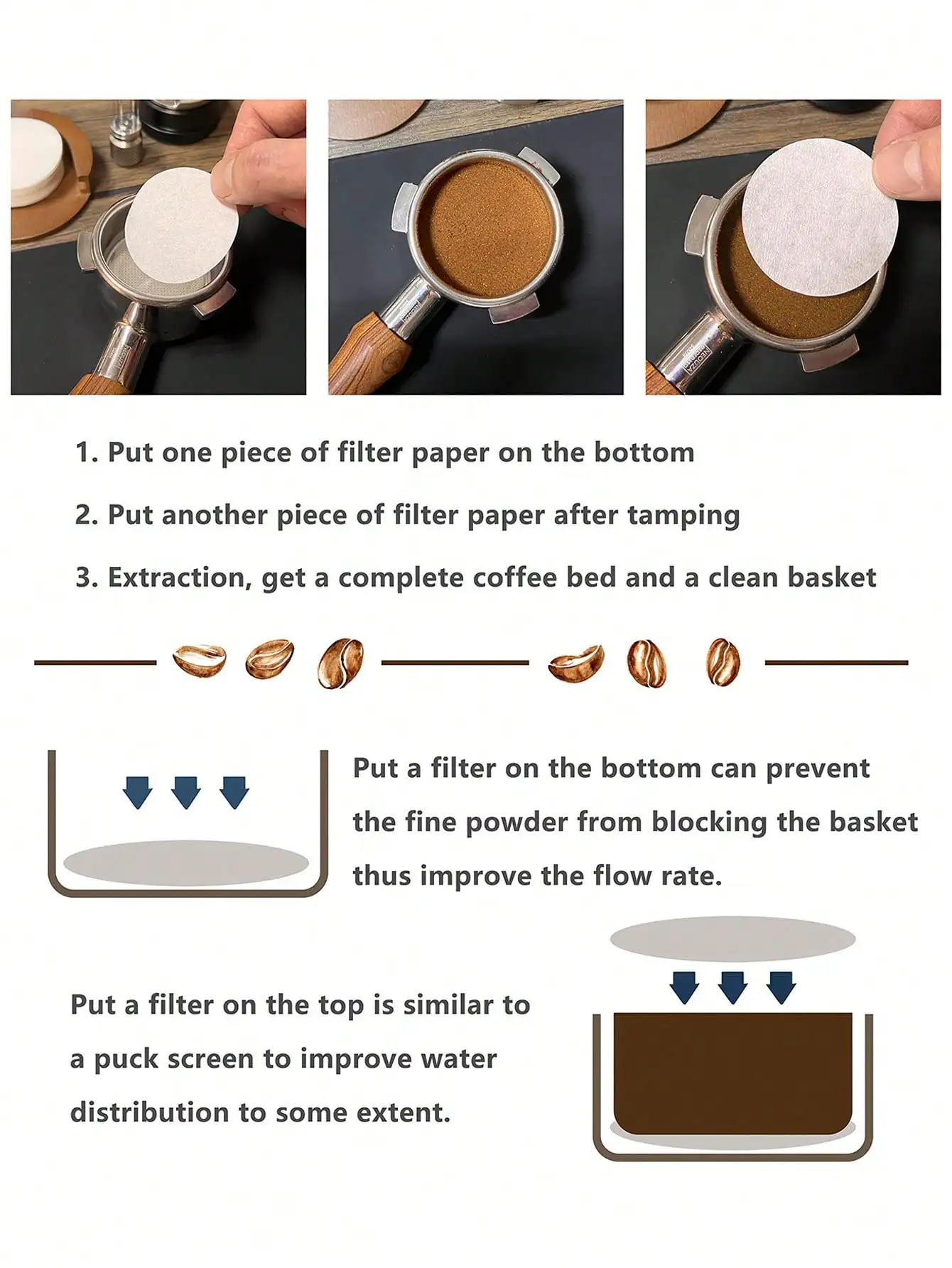 1. Put one piece of filter paper on the bottom

2. Put another piece of filter paper after tamping

3. Extraction, get a complete coffee bed and a clean basket

Put a filter on the bottom can prevent the fine powder from blocking the basket thus improve the flow rate.

Put a filter on the top is similar to a puck screen to improve water distribution to some extent.